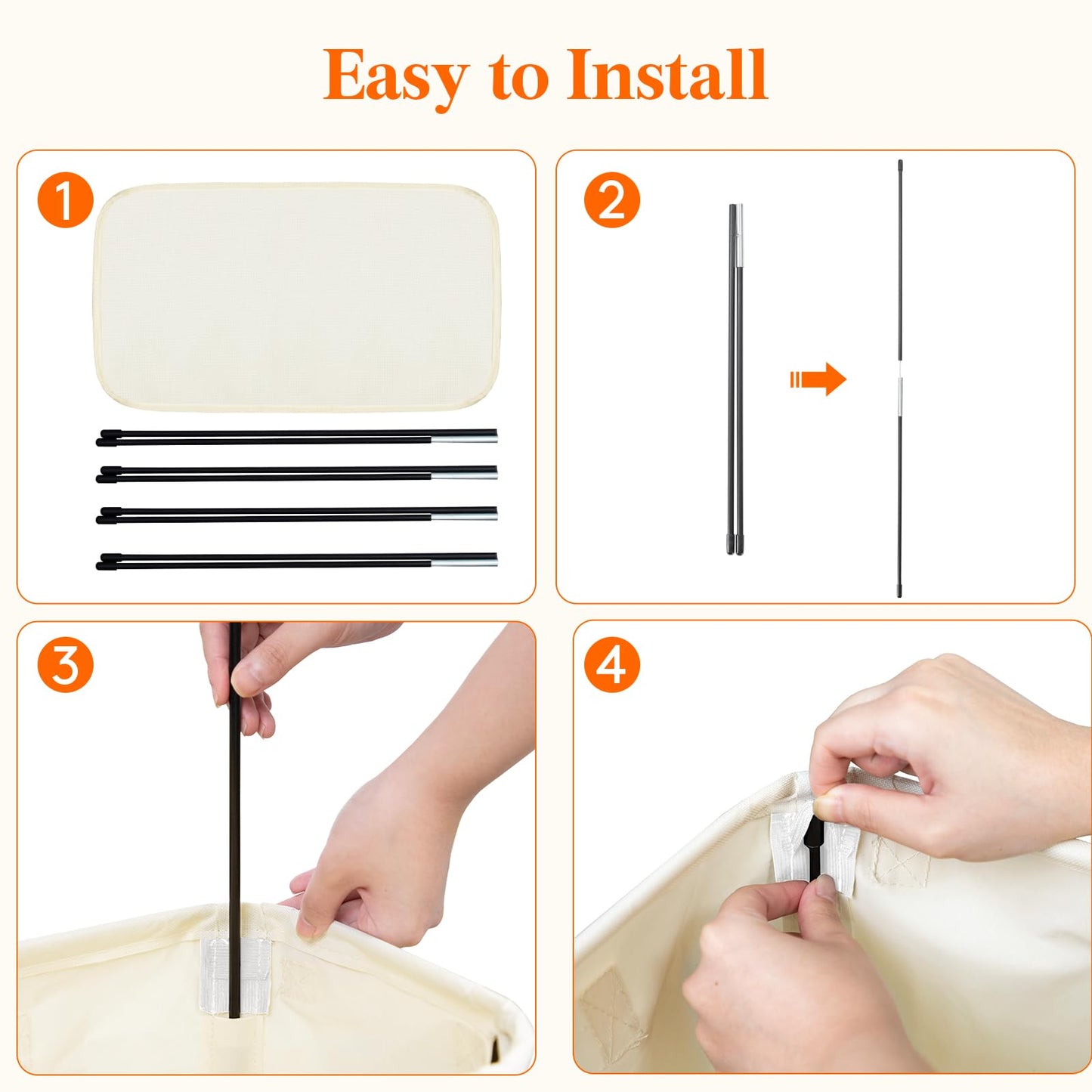 Easy to Install

1

2

3

4