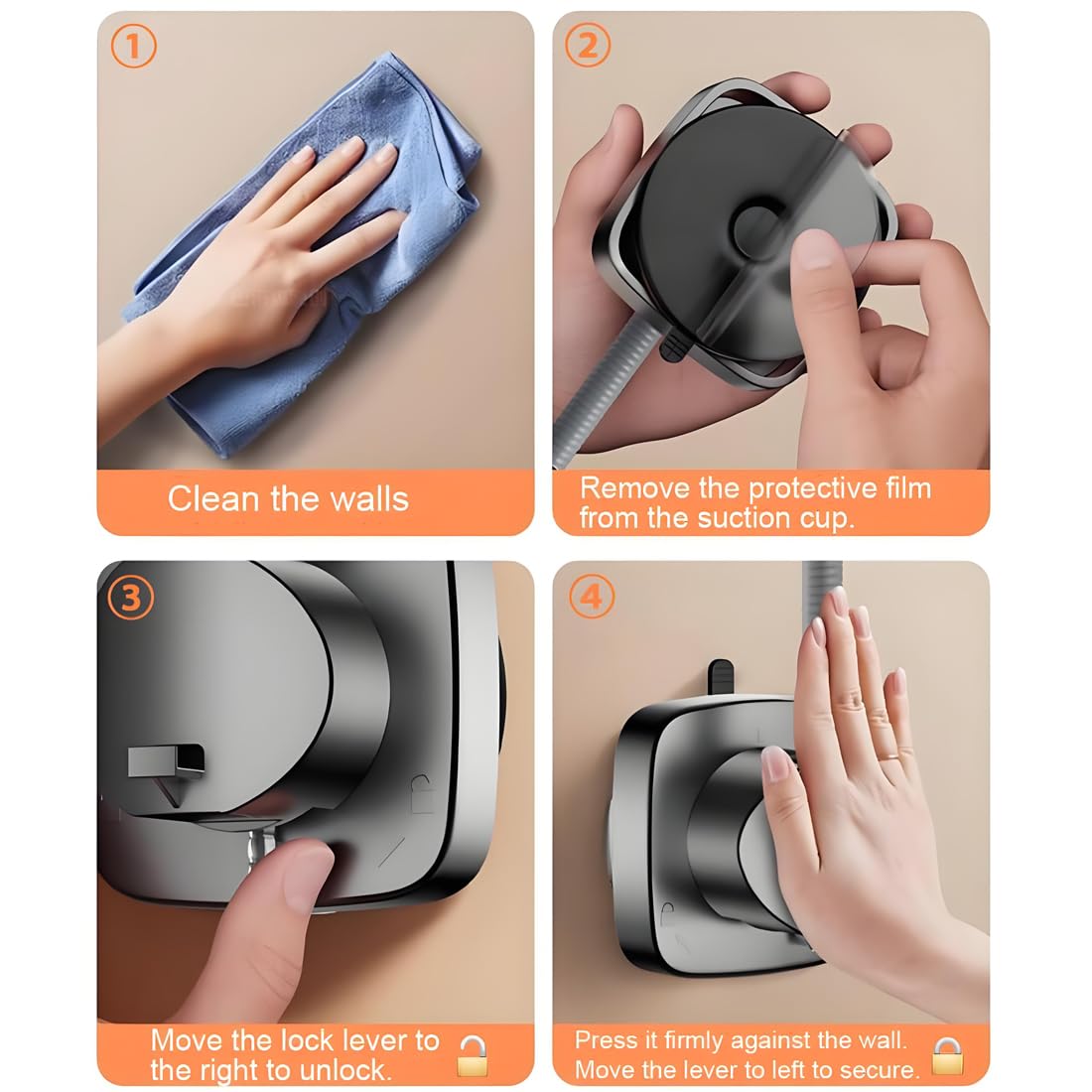 ①
Clean the walls

②
Remove the protective film from the suction cup.

③
Move the lock lever to the right to unlock.

④
Press it firmly against the wall. Move the lever to left to secure.