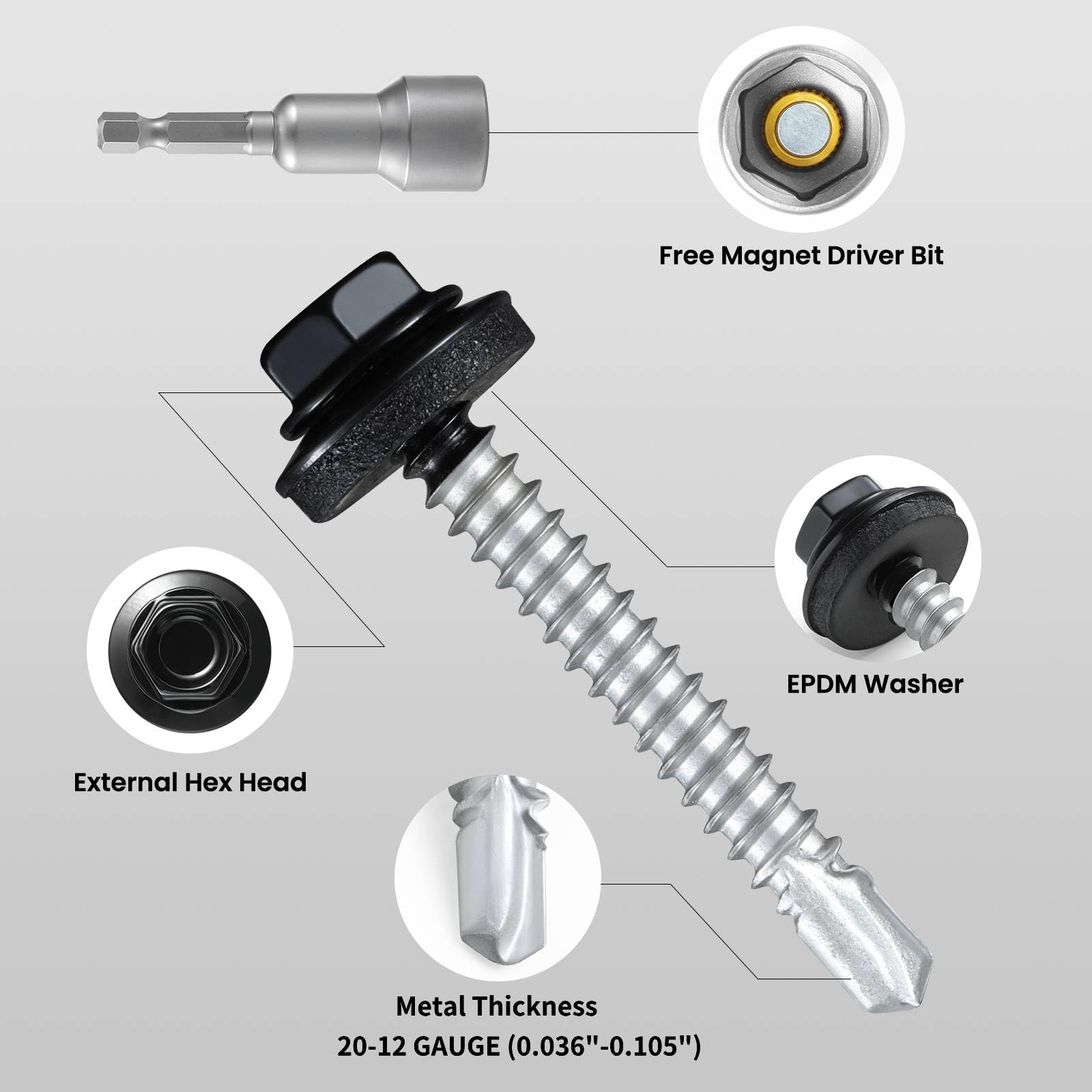 Free Magnet Driver Bit

EPDM Washer

External Hex Head

Metal Thickness
20-12 GAUGE (0.036"-0.105")