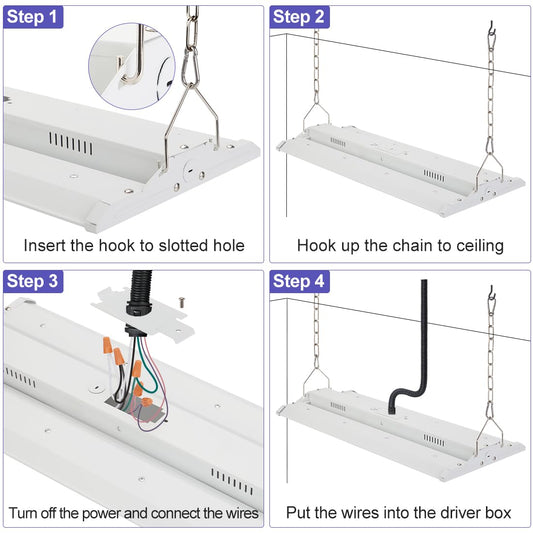 Step 1

Insert the hook to slotted hole

Step 2

Hook up the chain to ceiling

Step 3

Turn off the power and connect the wires

Step 4

Put the wires into the driver box