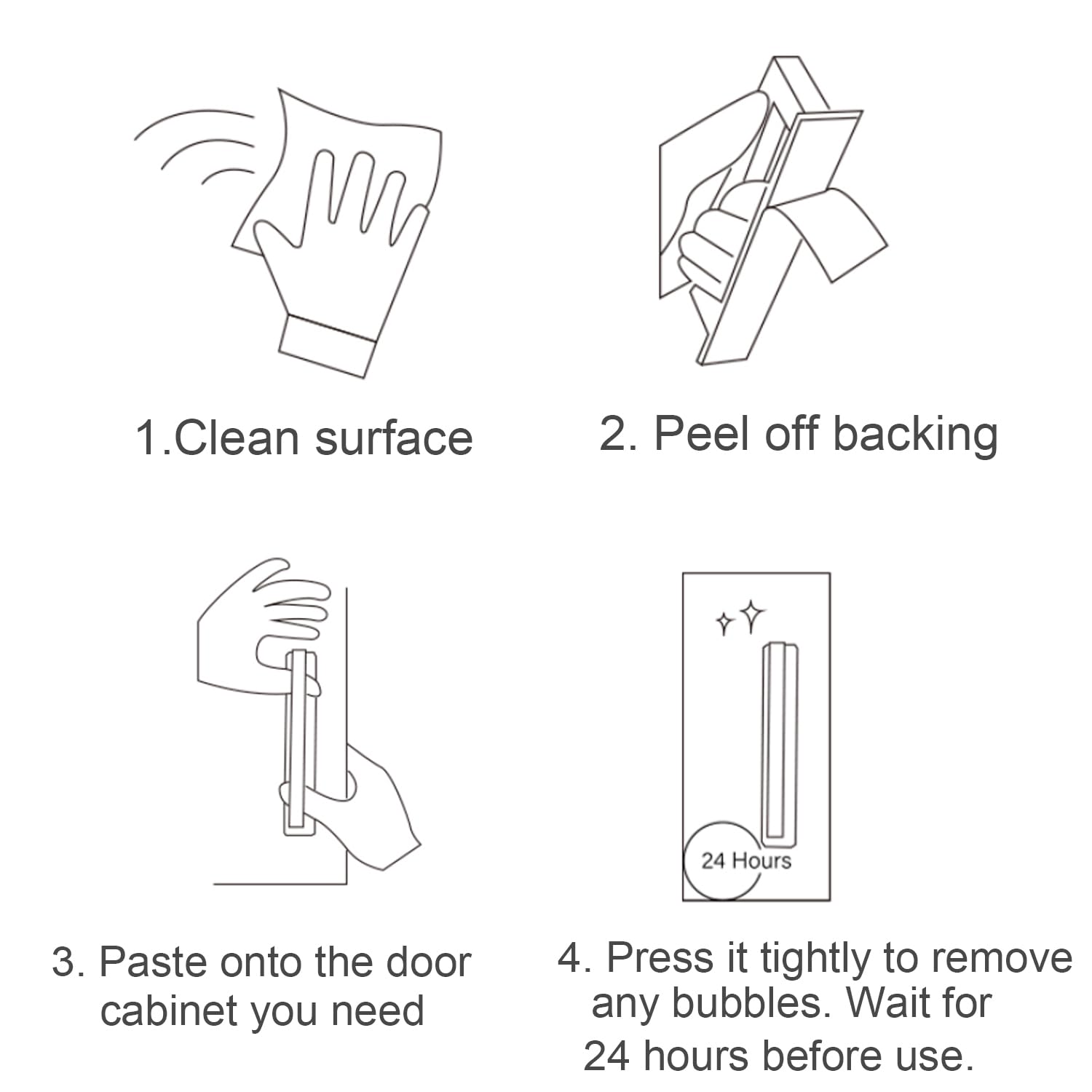 1.Clean surface

2. Peel off backing

3. Paste onto the door cabinet you need

24 Hours

4. Press it tightly to remove any bubbles. Wait for 24 hours before use.