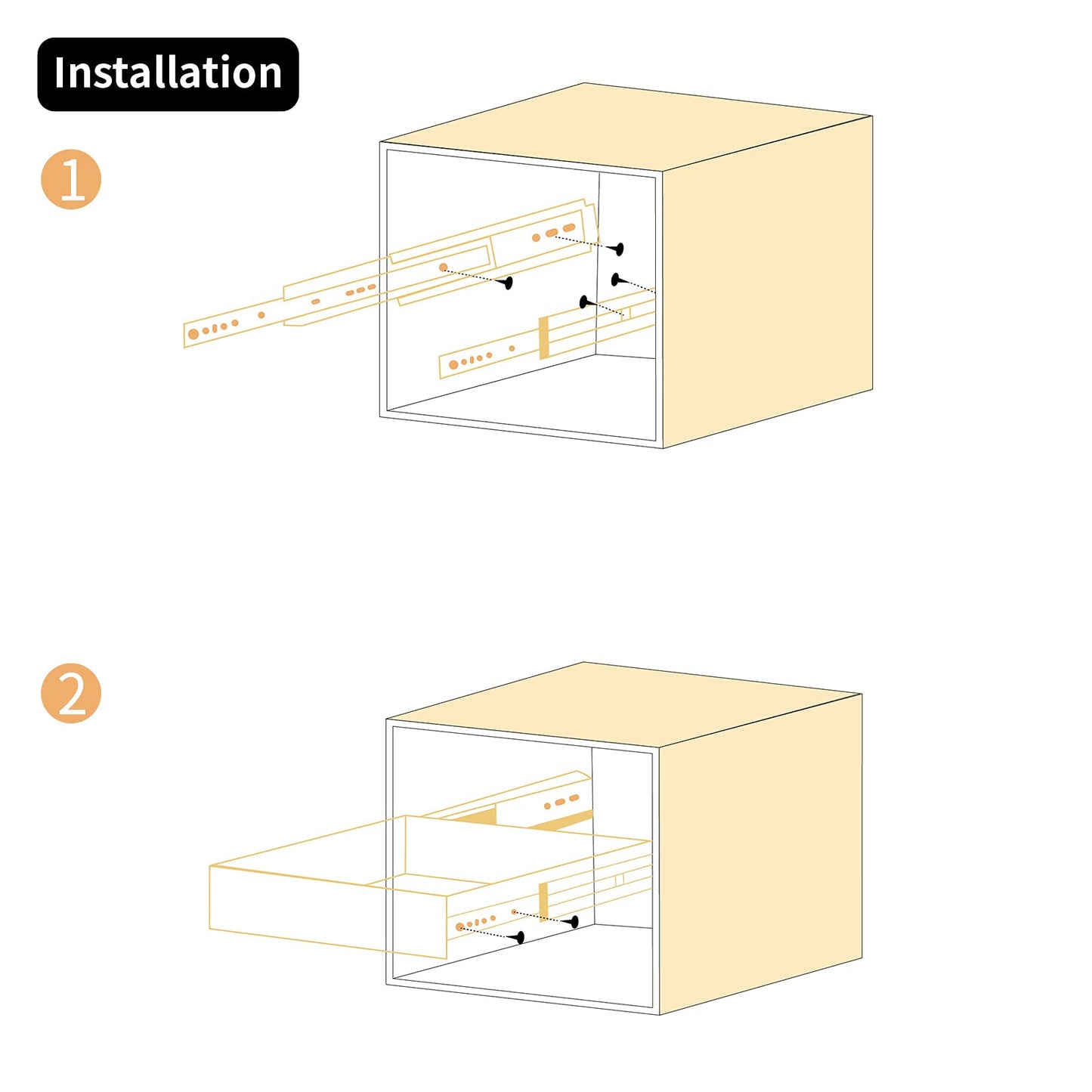 Installation

1

2