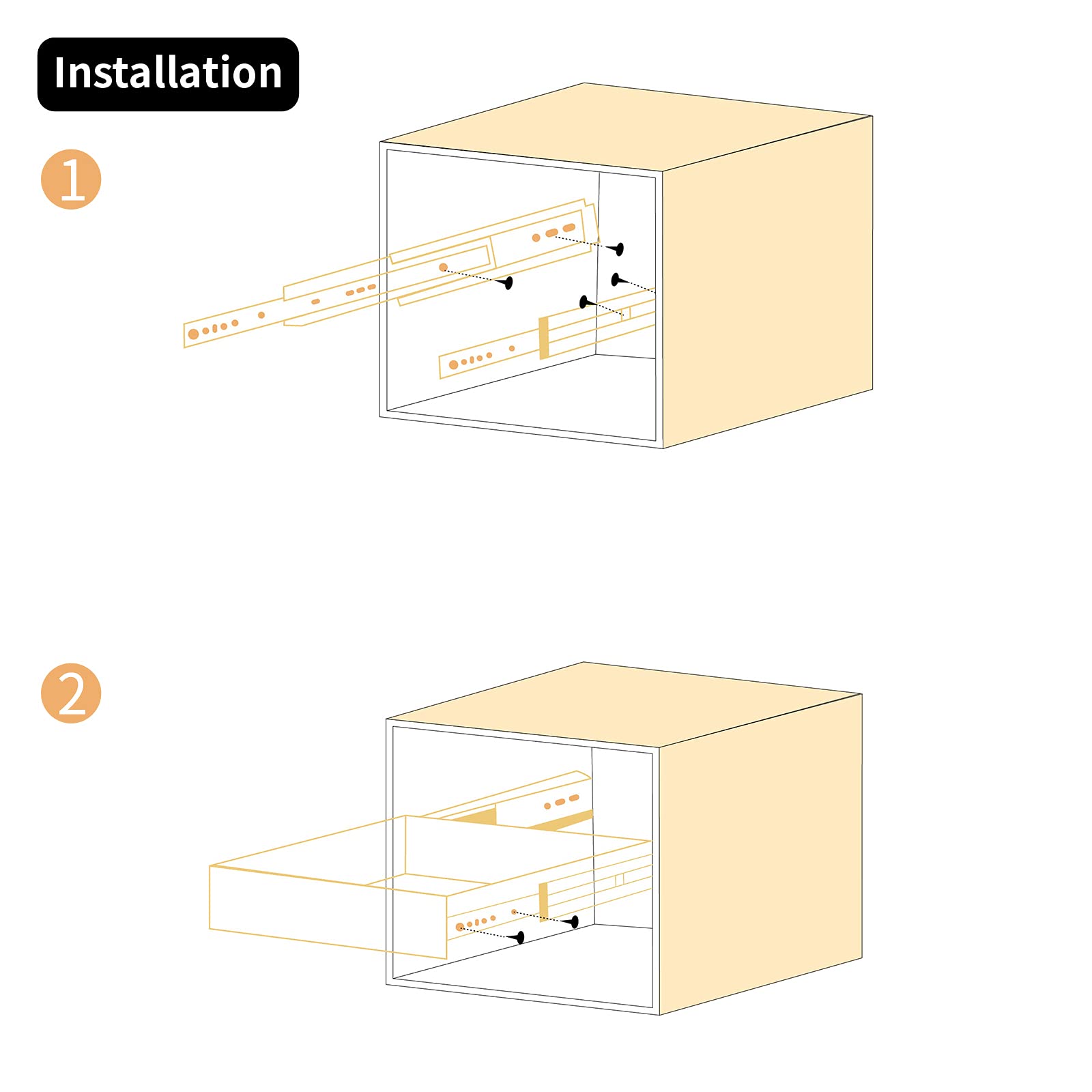 Installation

1

2