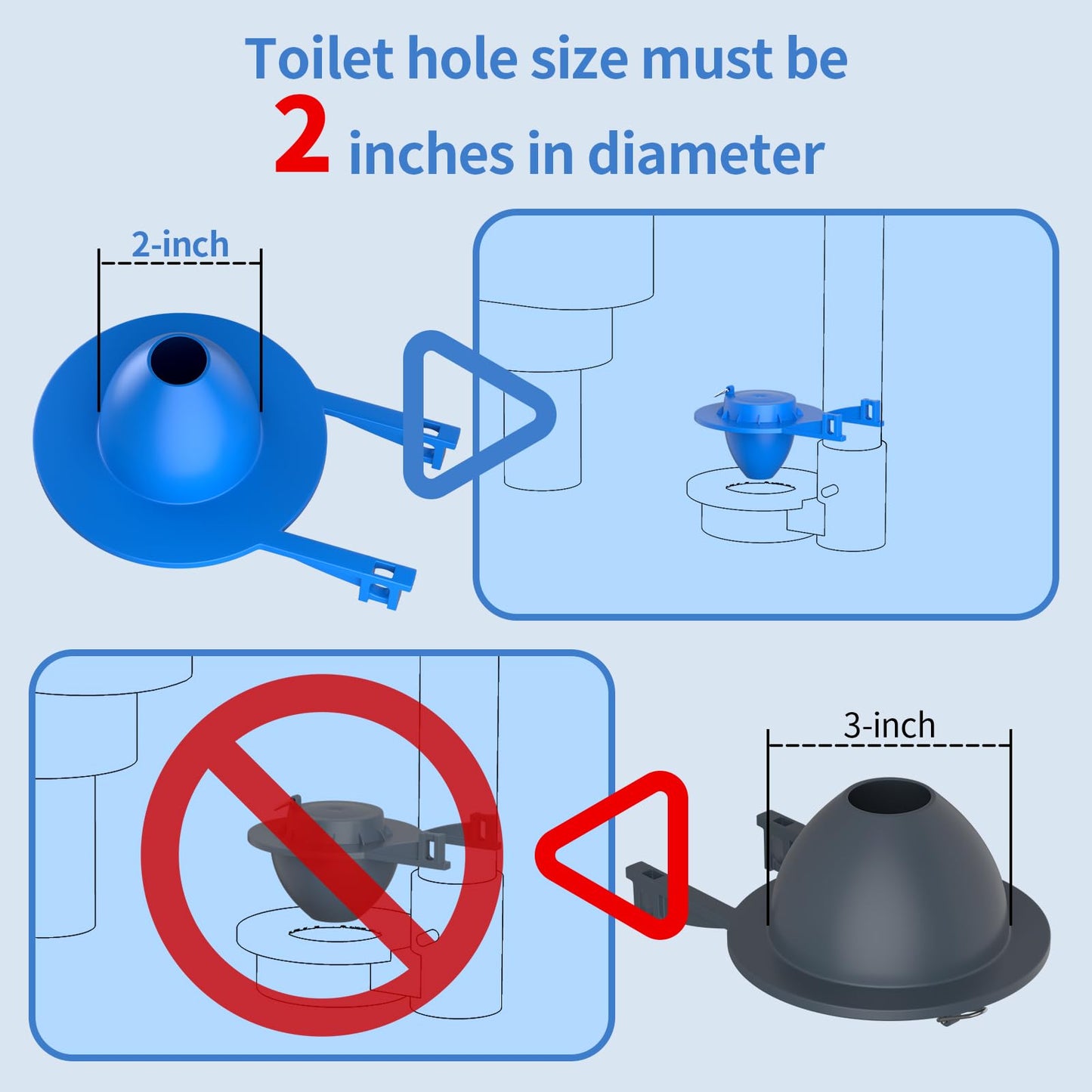 Toilet hole size must be
2 inches in diameter

2-inch

3-inch