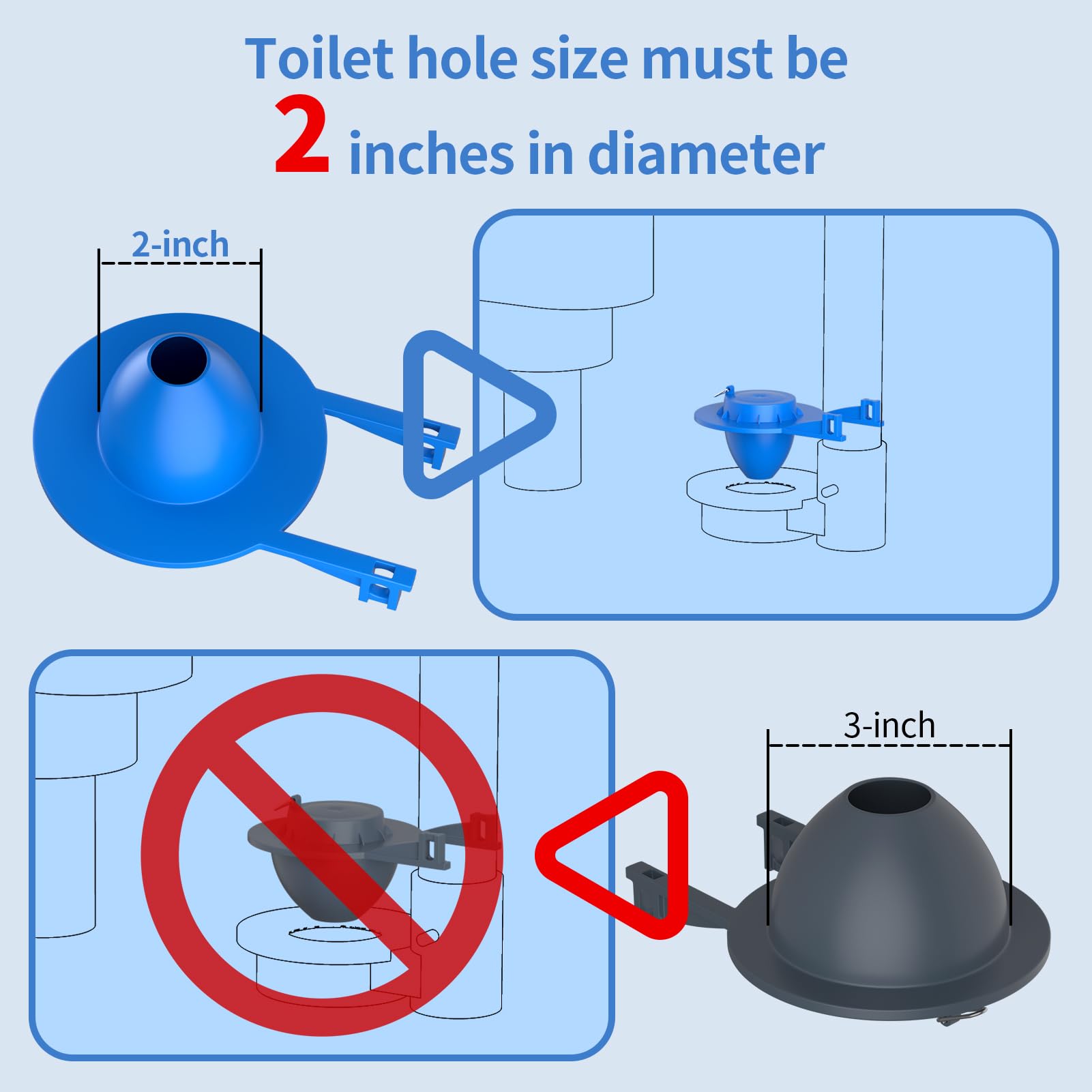 Toilet hole size must be
2 inches in diameter

2-inch

3-inch