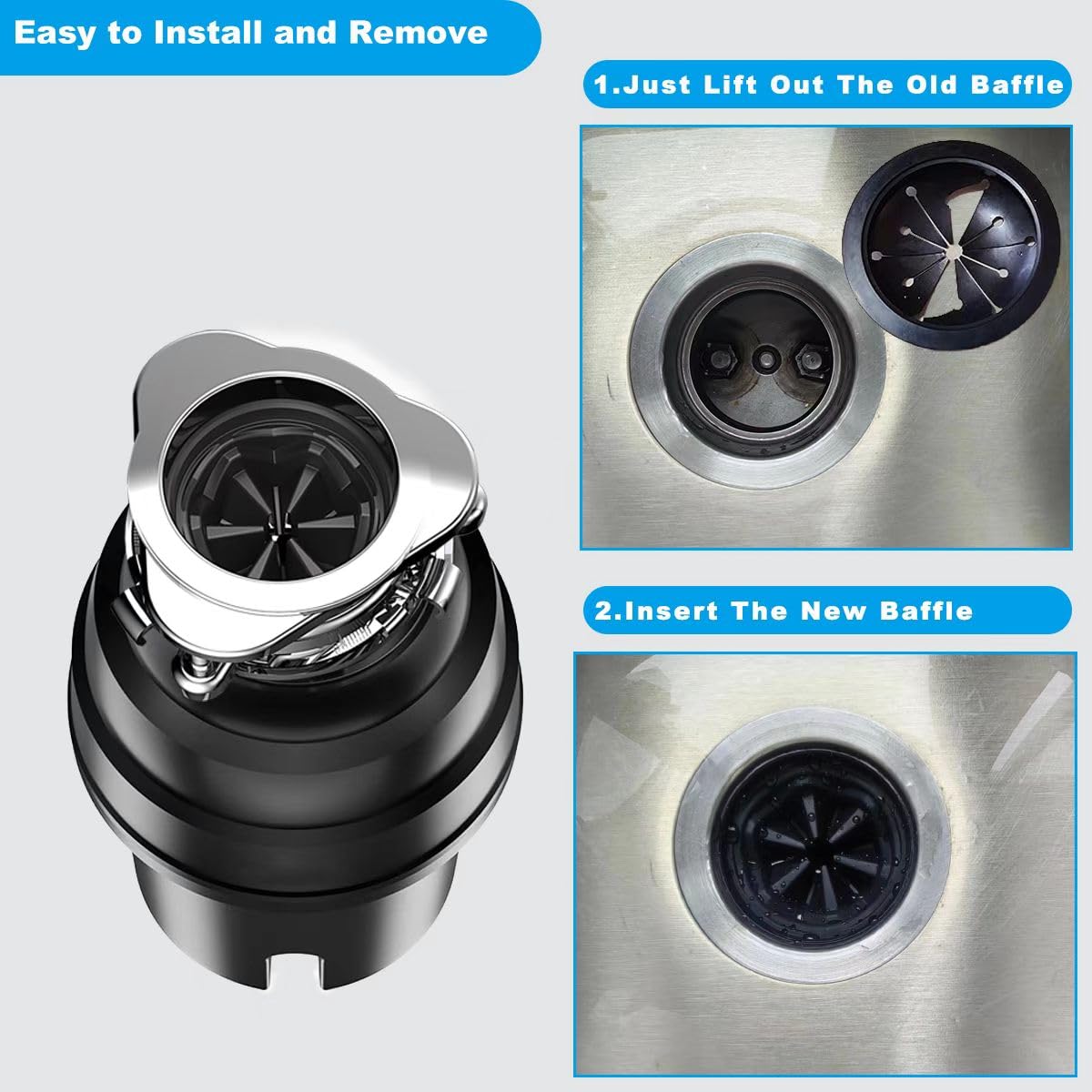 Easy to Install and Remove

1.Just Lift Out The Old Baffle

2.Insert The New Baffle