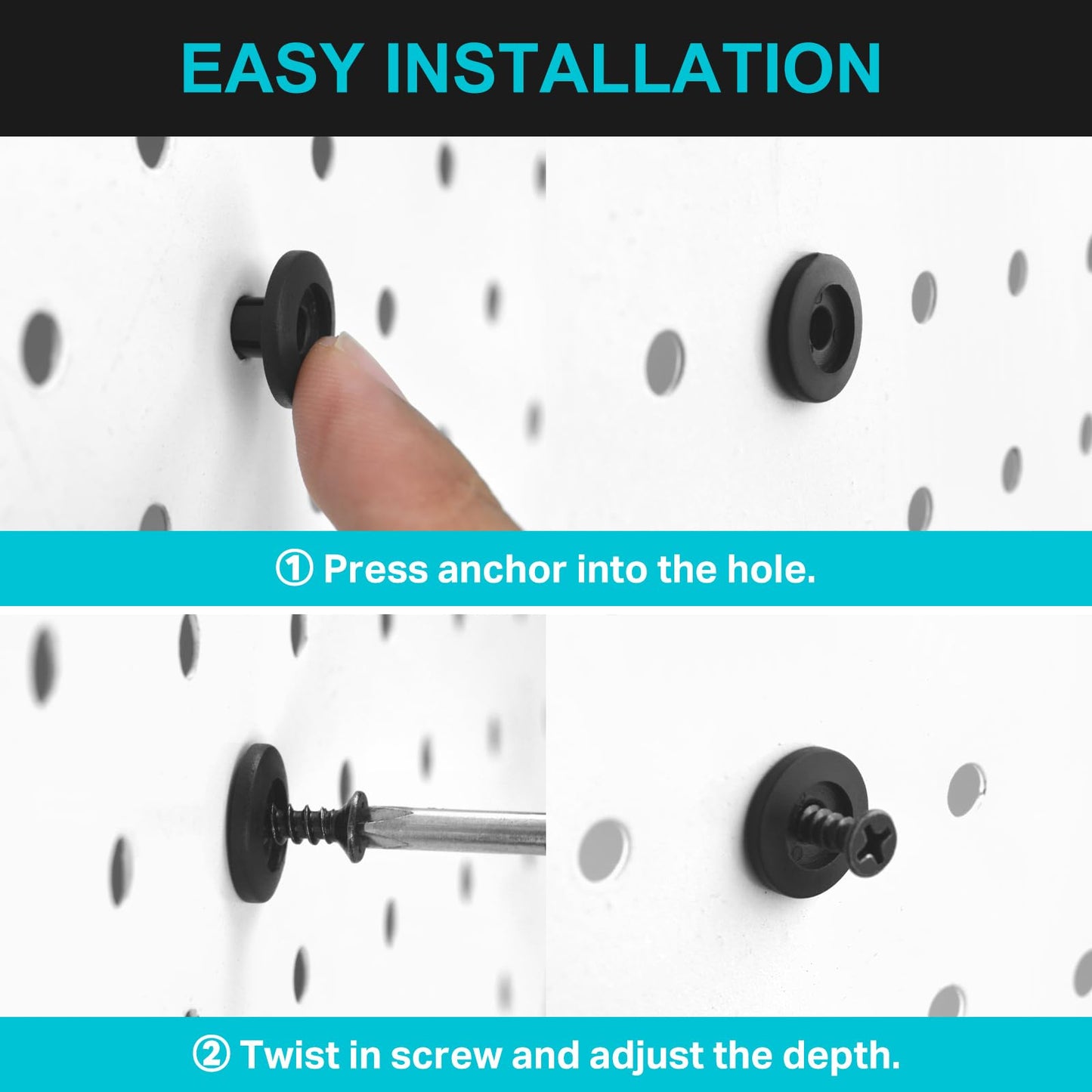 EASY INSTALLATION

① Press anchor into the hole.

② Twist in screw and adjust the depth.