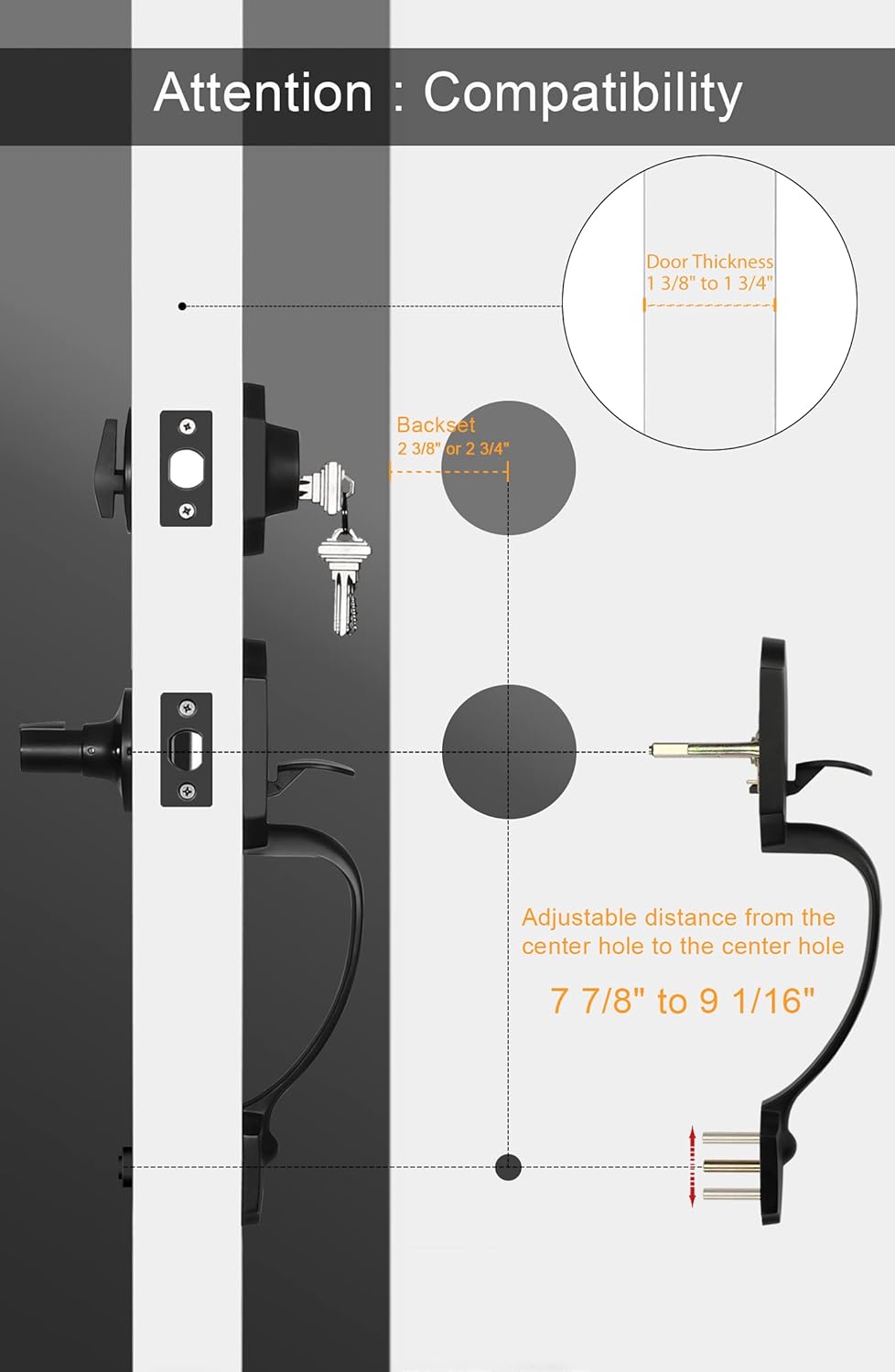 Attention : Compatibility

Door Thickness
1 3/8" to 1 3/4"

Backset
2 3/8" or 2 3/4"

Adjustable distance from the center hole to the center hole

7 7/8" to 9 1/16"