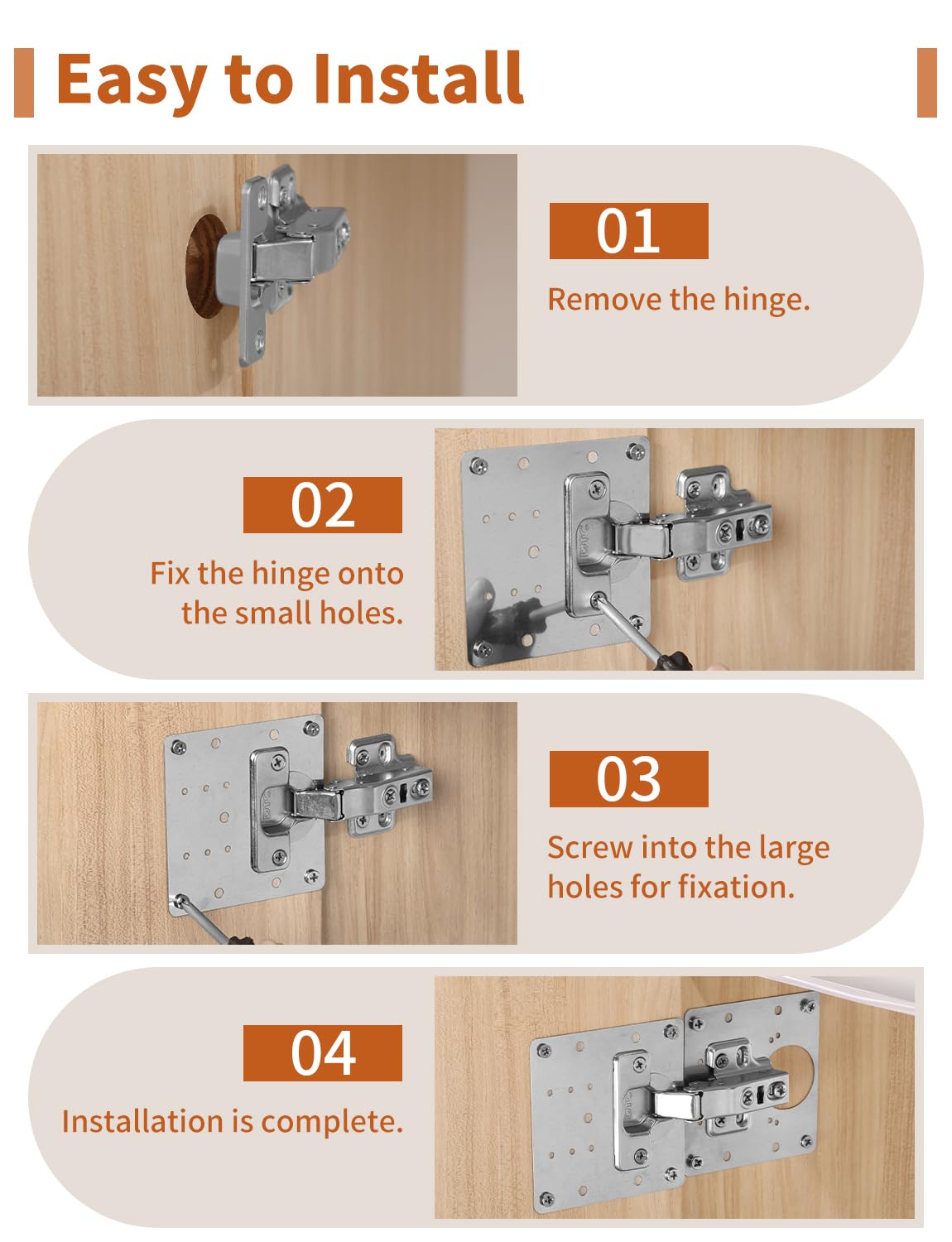 Easy to Install

01

Remove the hinge.

02

Fix the hinge onto the small holes.

03

Screw into the large holes for fixation.

04

Installation is complete.