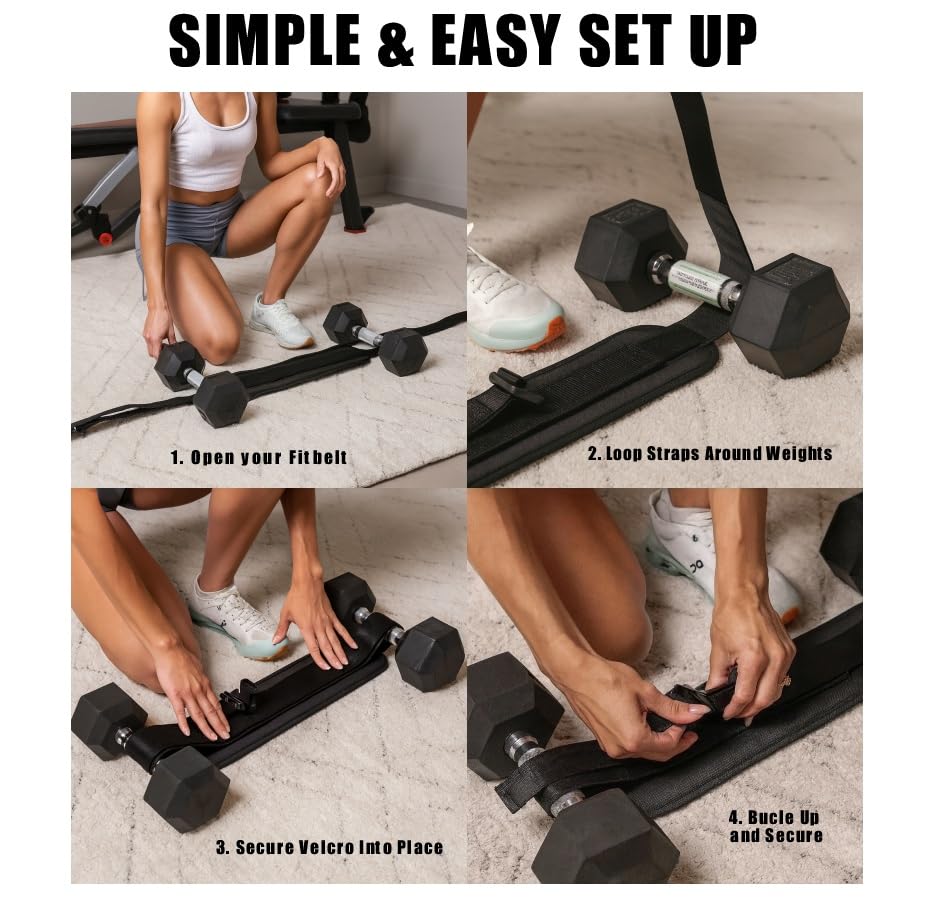 SIMPLE & EASY SET UP

1. Open your Fitbelt

2. Loop Straps Around Weights

3. Secure Velcro Into Place

4. Bucle Up and Secure