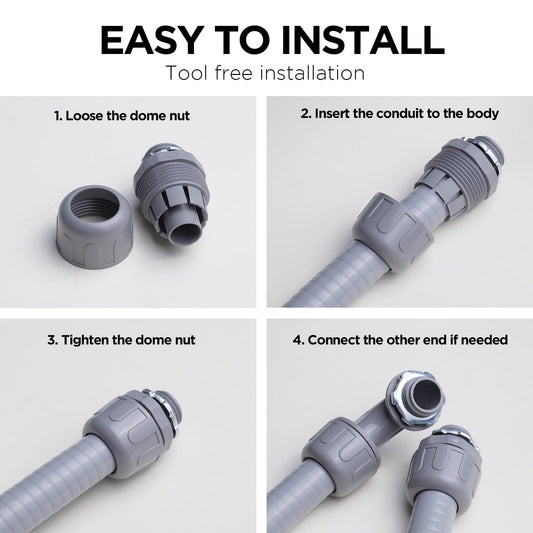 EASY TO INSTALL
Tool free installation

1. Loose the dome nut

2. Insert the conduit to the body

3. Tighten the dome nut

4. Connect the other end if needed