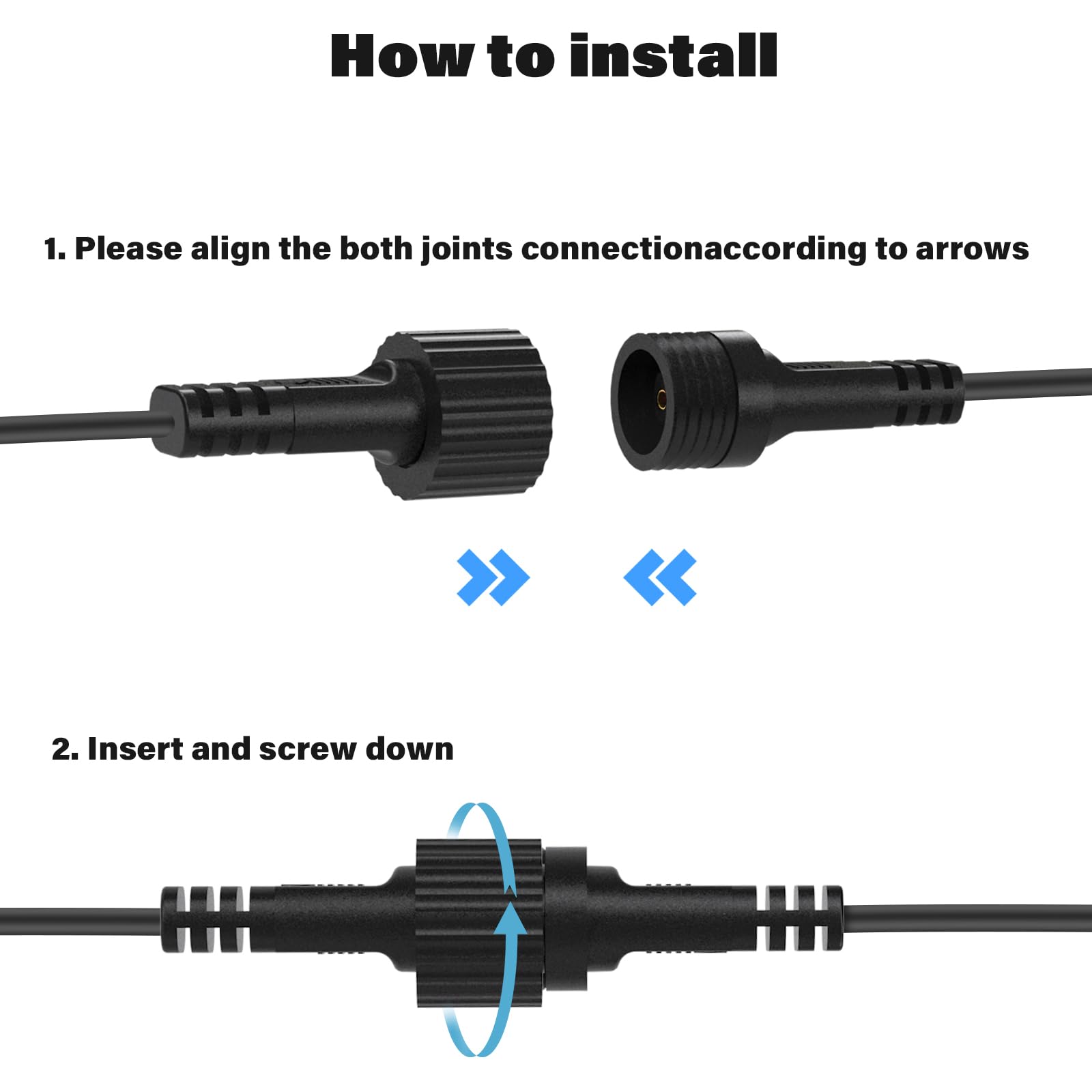 How to install

1. Please align the both joints connectionaccording to arrows

2. Insert and screw down