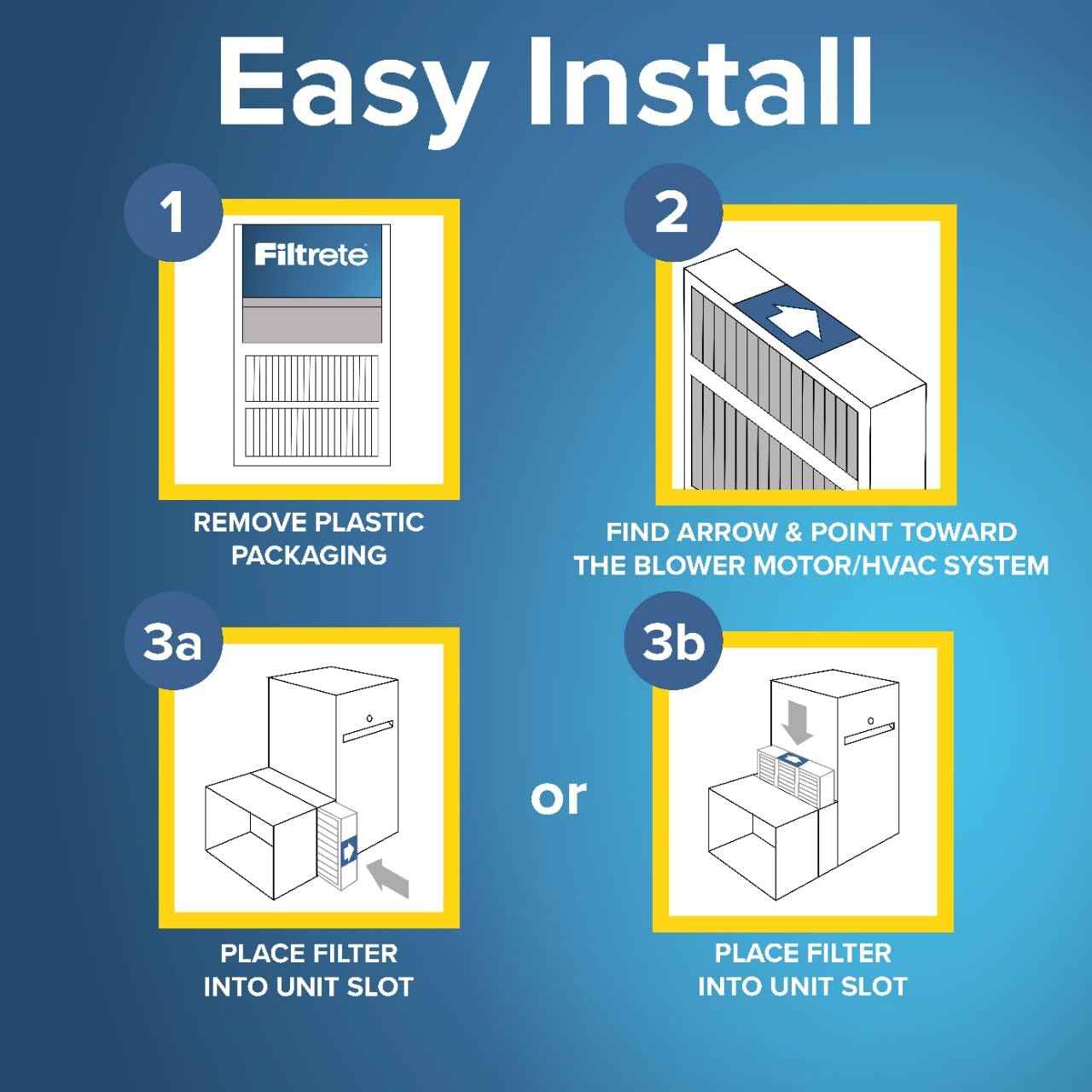 Easy Install

1

Filtrete

REMOVE PLASTIC PACKAGING

2

FIND ARROW & POINT TOWARD THE BLOWER MOTOR/HVAC SYSTEM

3a

PLACE FILTER INTO UNIT SLOT

or

3b

PLACE FILTER INTO UNIT SLOT