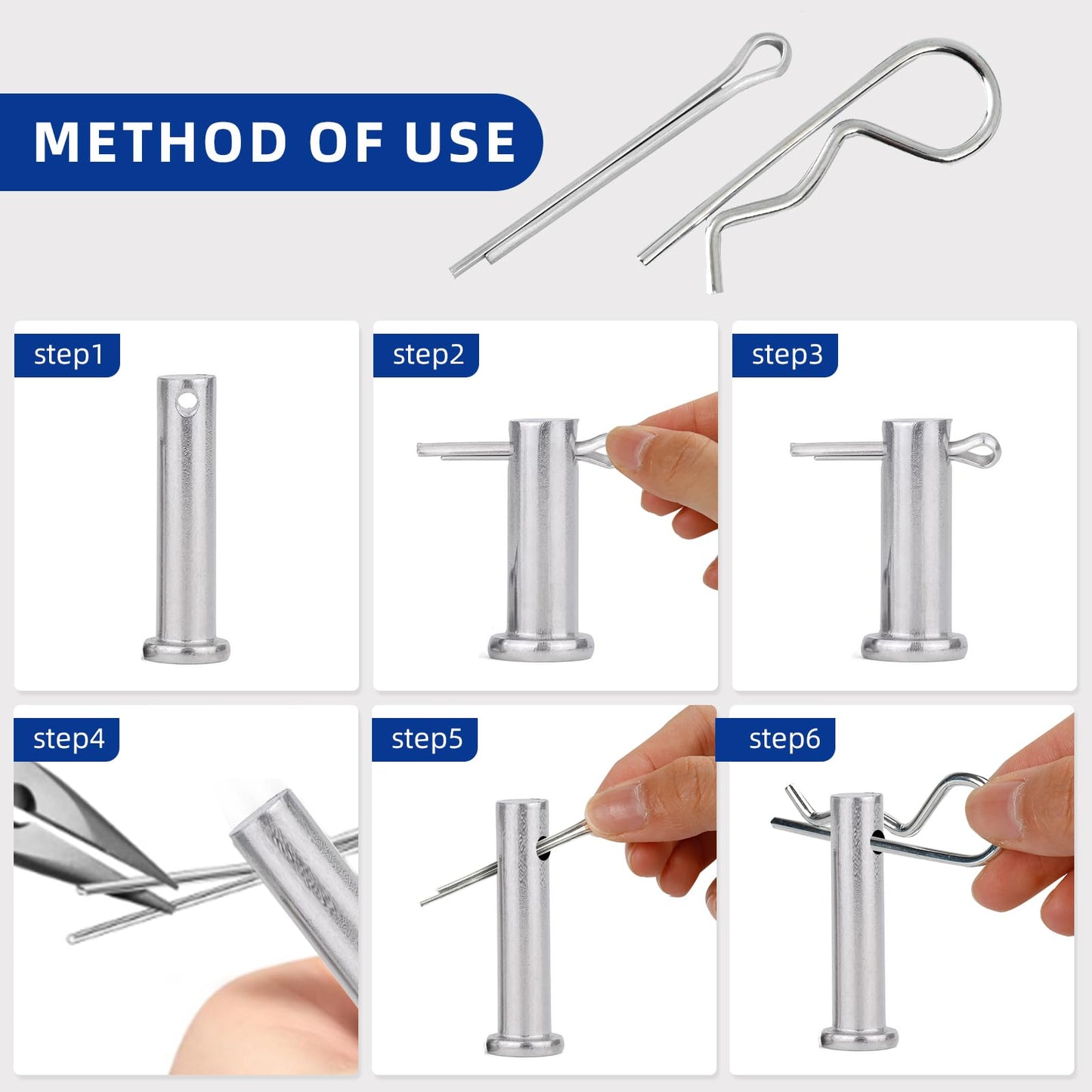 METHOD OF USE

step1

step2

step3

step4

step5

step6