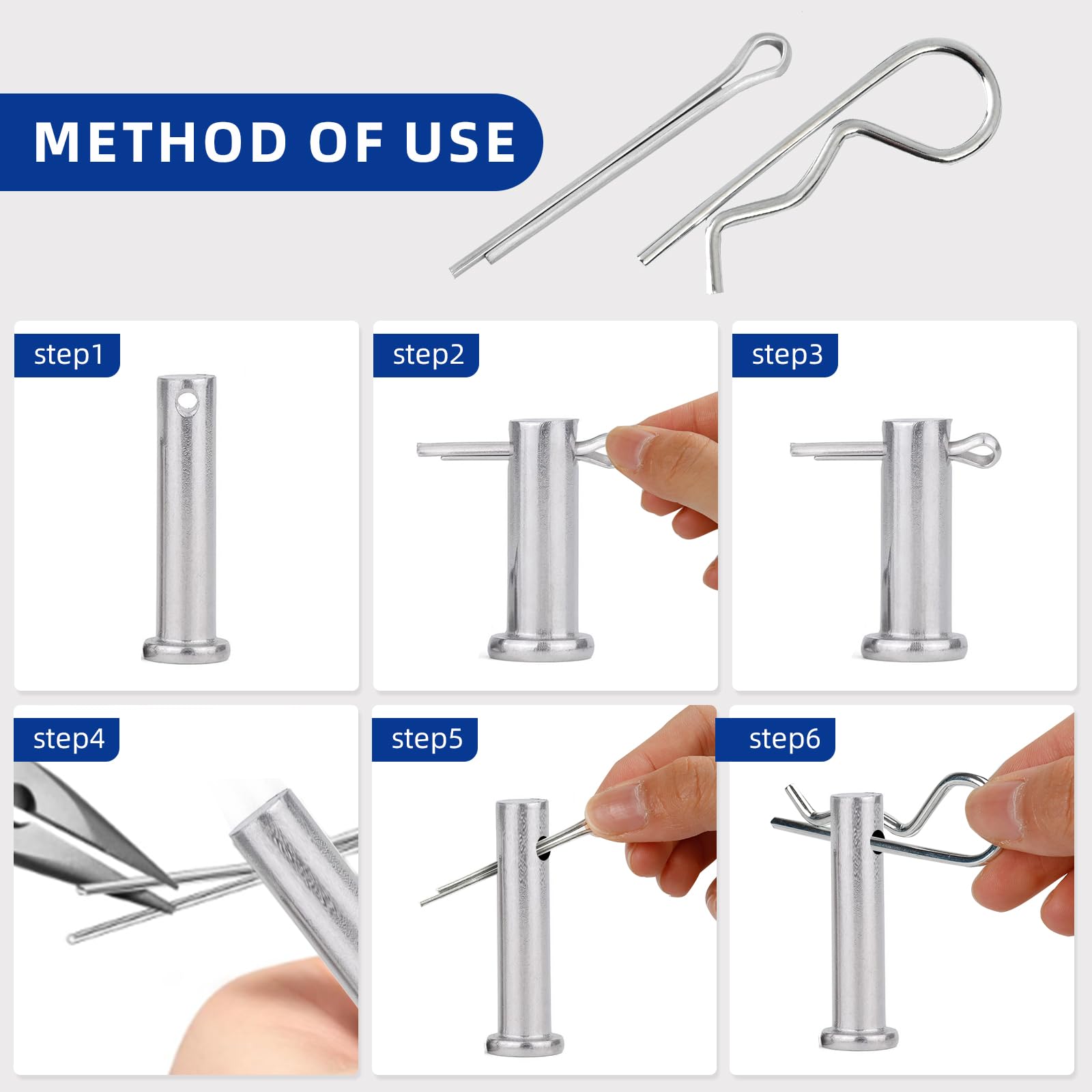 METHOD OF USE

step1

step2

step3

step4

step5

step6