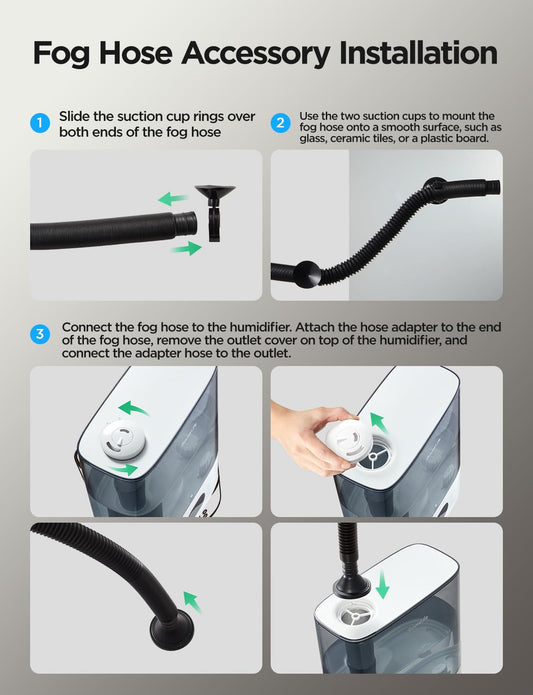 Fog Hose Accessory Installation

1 Slide the suction cup rings over both ends of the fog hose

2 Use the two suction cups to mount the fog hose onto a smooth surface, such as glass, ceramic tiles, or a plastic board.

3 Connect the fog hose to the humidifier. Attach the hose adapter to the end of the fog hose, remove the outlet cover on top of the humidifier, and connect the adapter hose to the outlet.