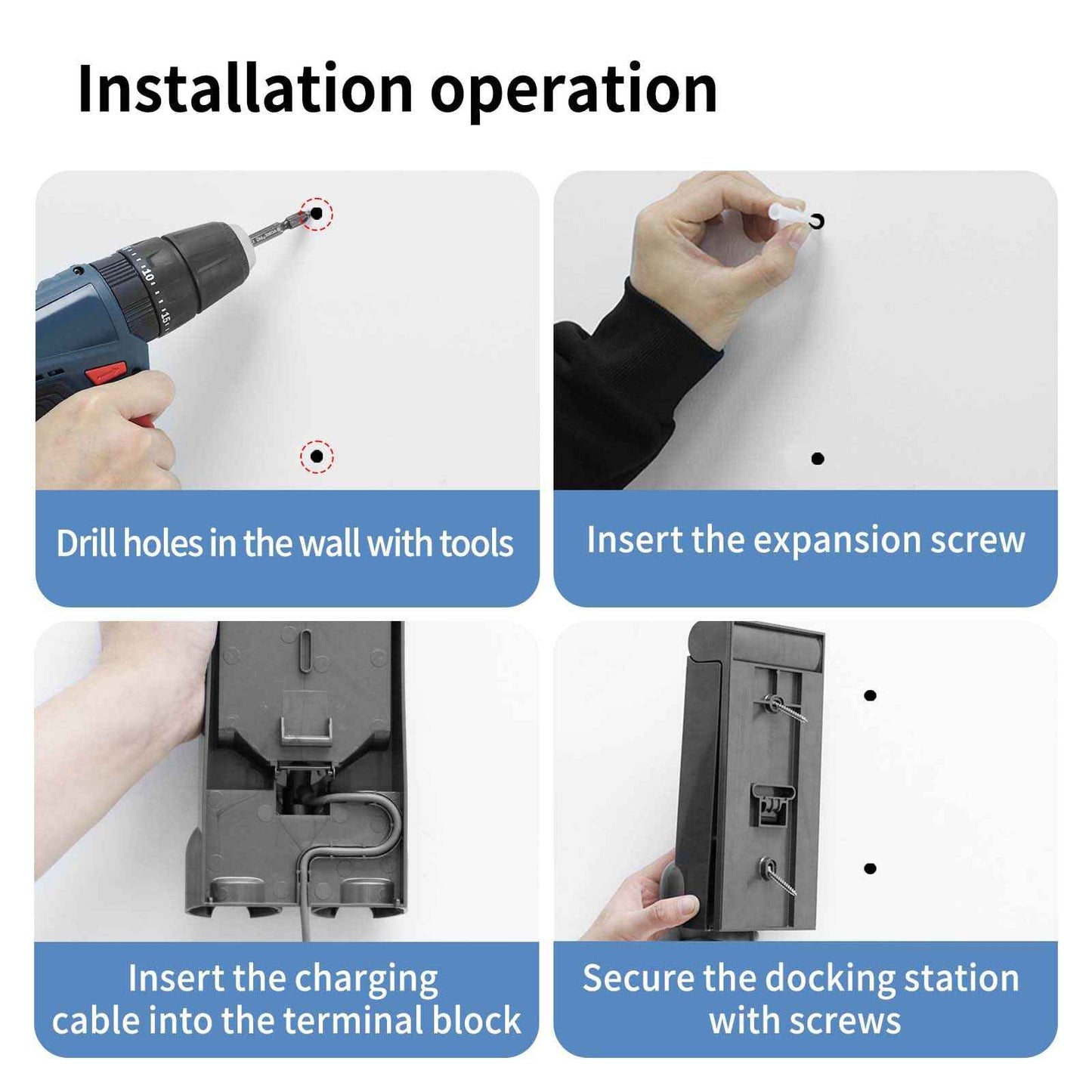 Installation operation

Drill holes in the wall with tools

Insert the expansion screw

Insert the charging cable into the terminal block

Secure the docking station with screws