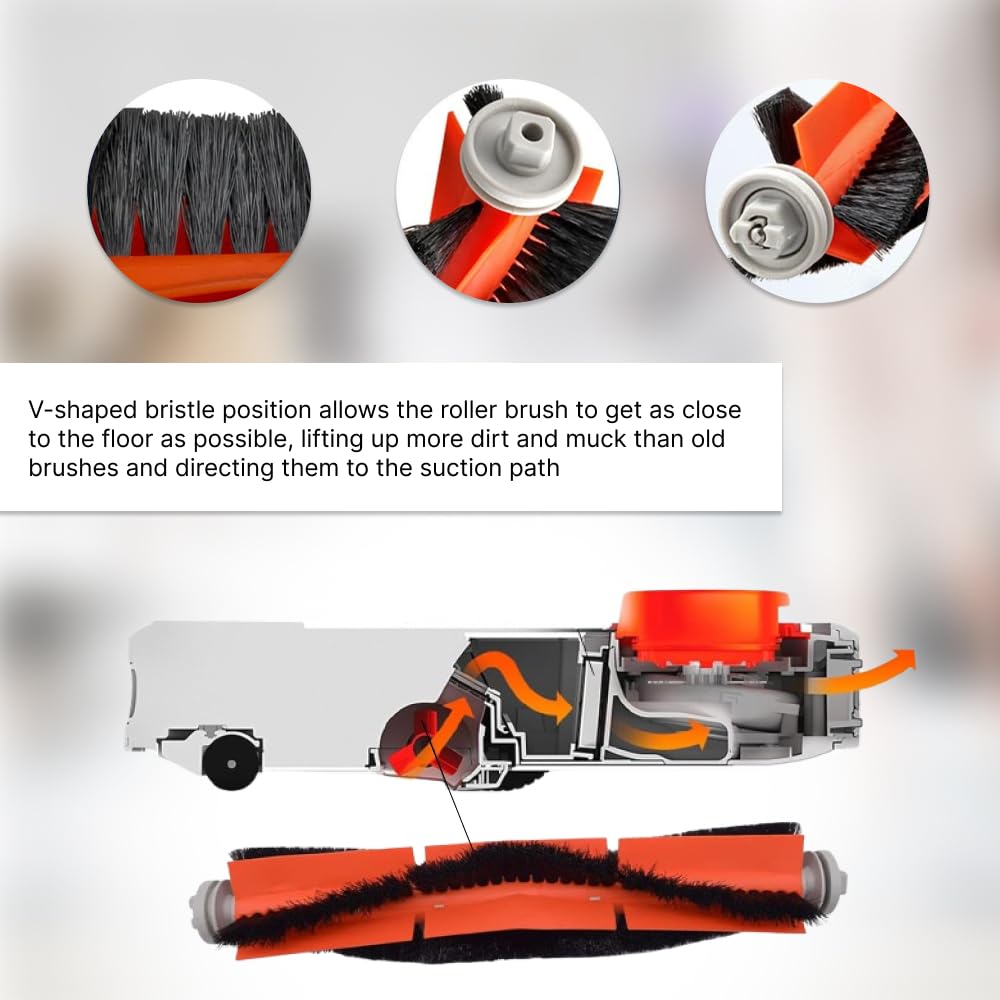 V-shaped bristle position allows the roller brush to get as close to the floor as possible, lifting up more dirt and muck than old brushes and directing them to the suction path