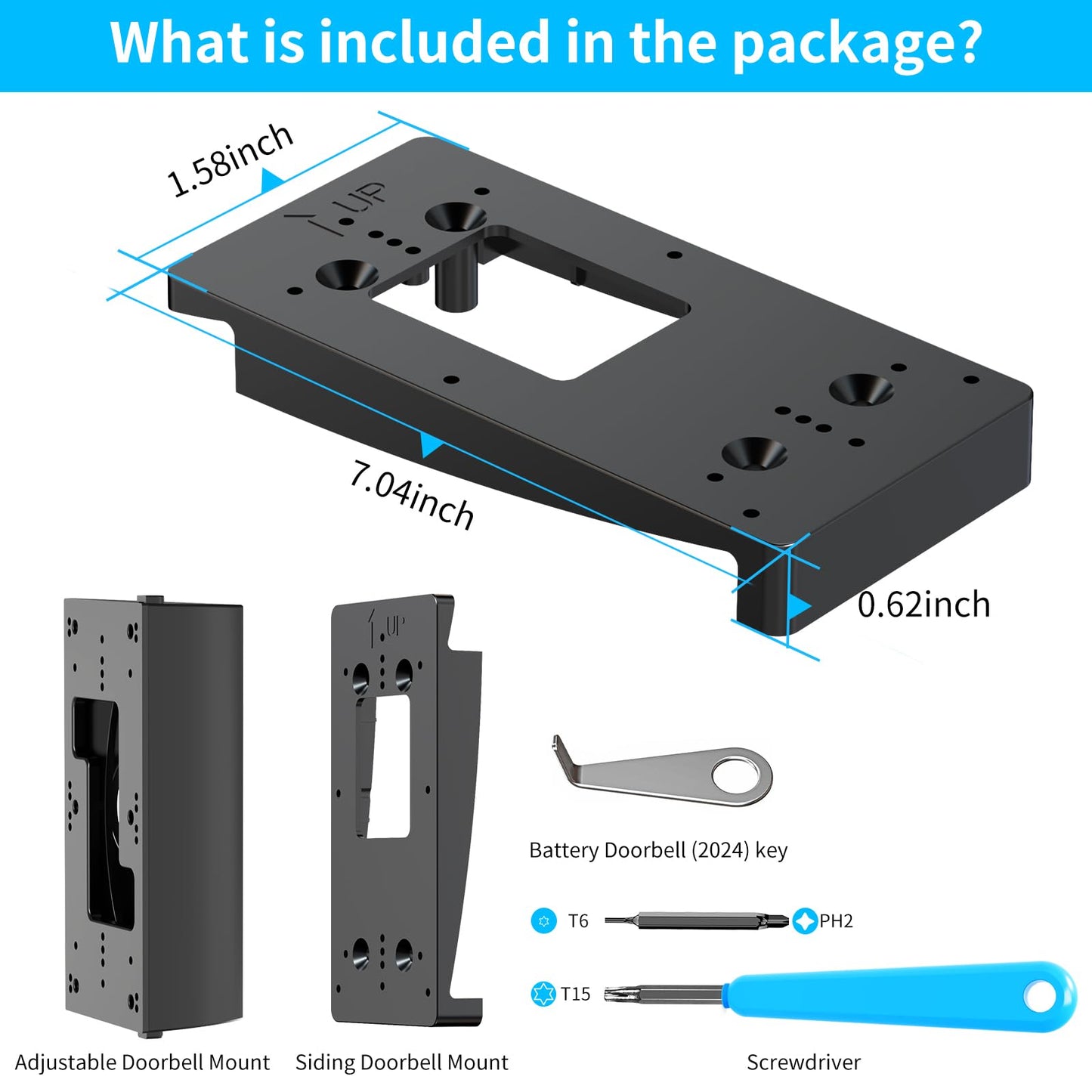 What is included in the package?

1.58inch

UP

7.04inch

0.62inch

UP

Battery Doorbell (2024) key

T6

PH2

T15

Adjustable Doorbell Mount

Siding Doorbell Mount

Screwdriver