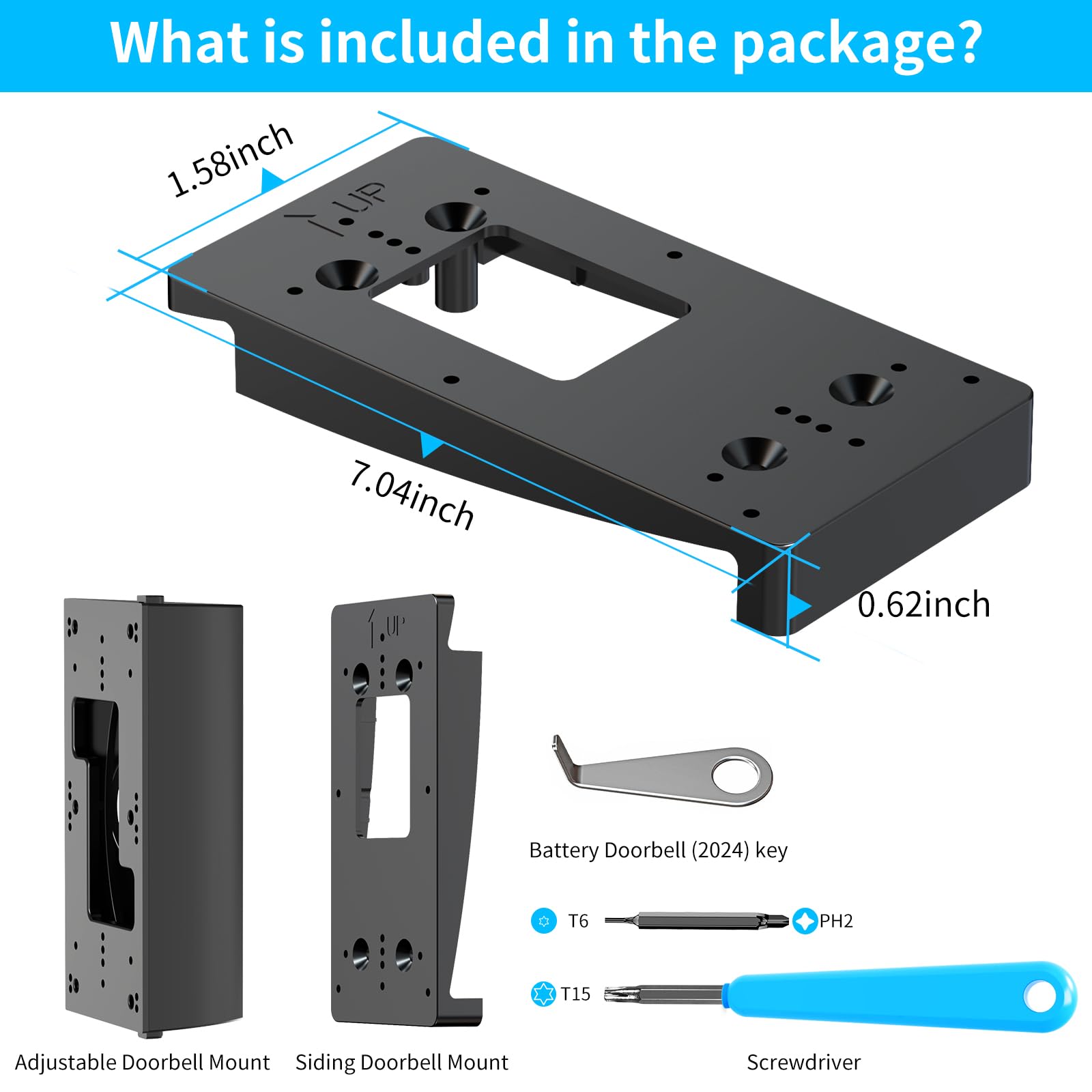 What is included in the package?

1.58inch

UP

7.04inch

0.62inch

UP

Battery Doorbell (2024) key

T6

PH2

T15

Adjustable Doorbell Mount

Siding Doorbell Mount

Screwdriver