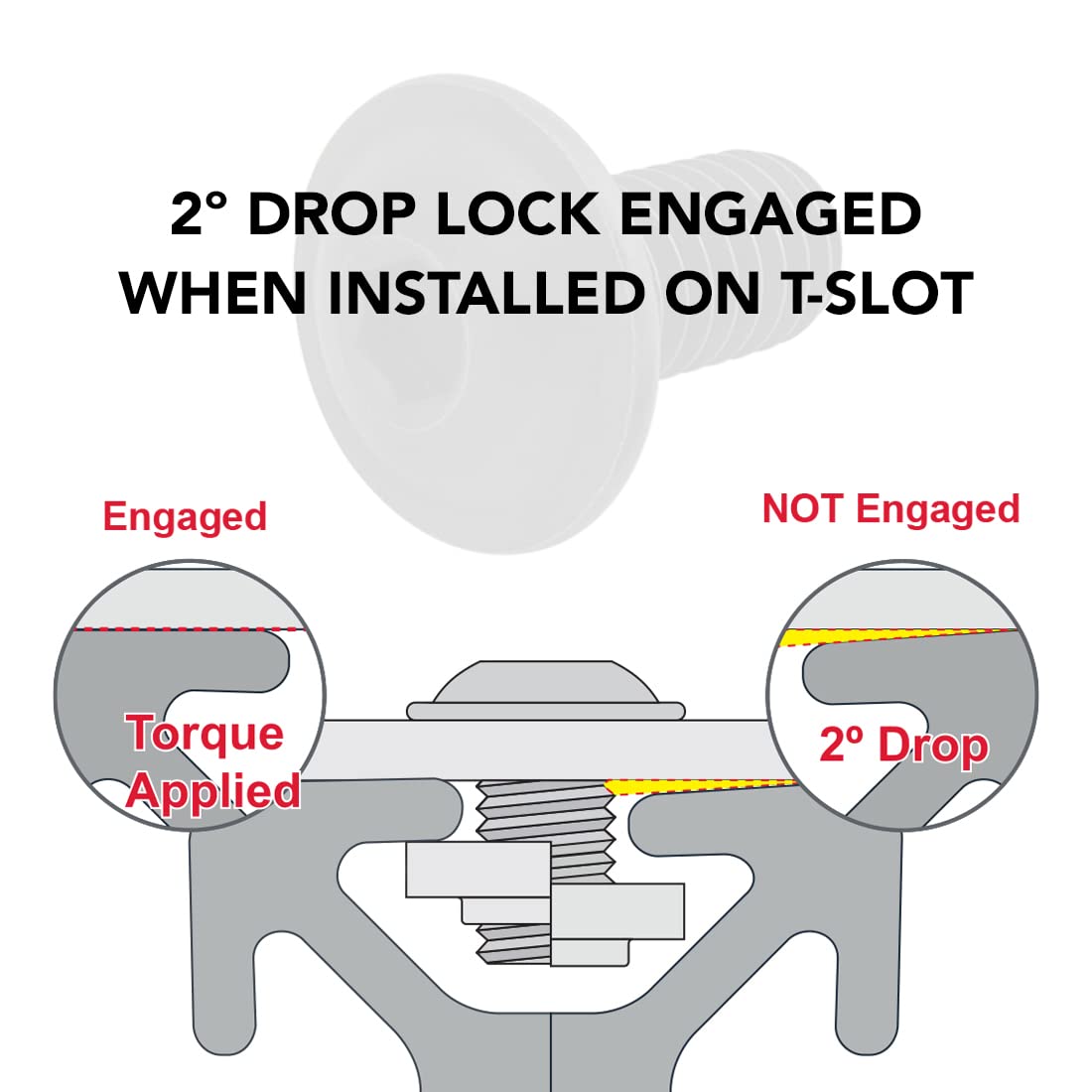 2° DROP LOCK ENGAGED WHEN INSTALLED ON T-SLOT

Engaged

NOT Engaged

Torque Applied

2º Drop