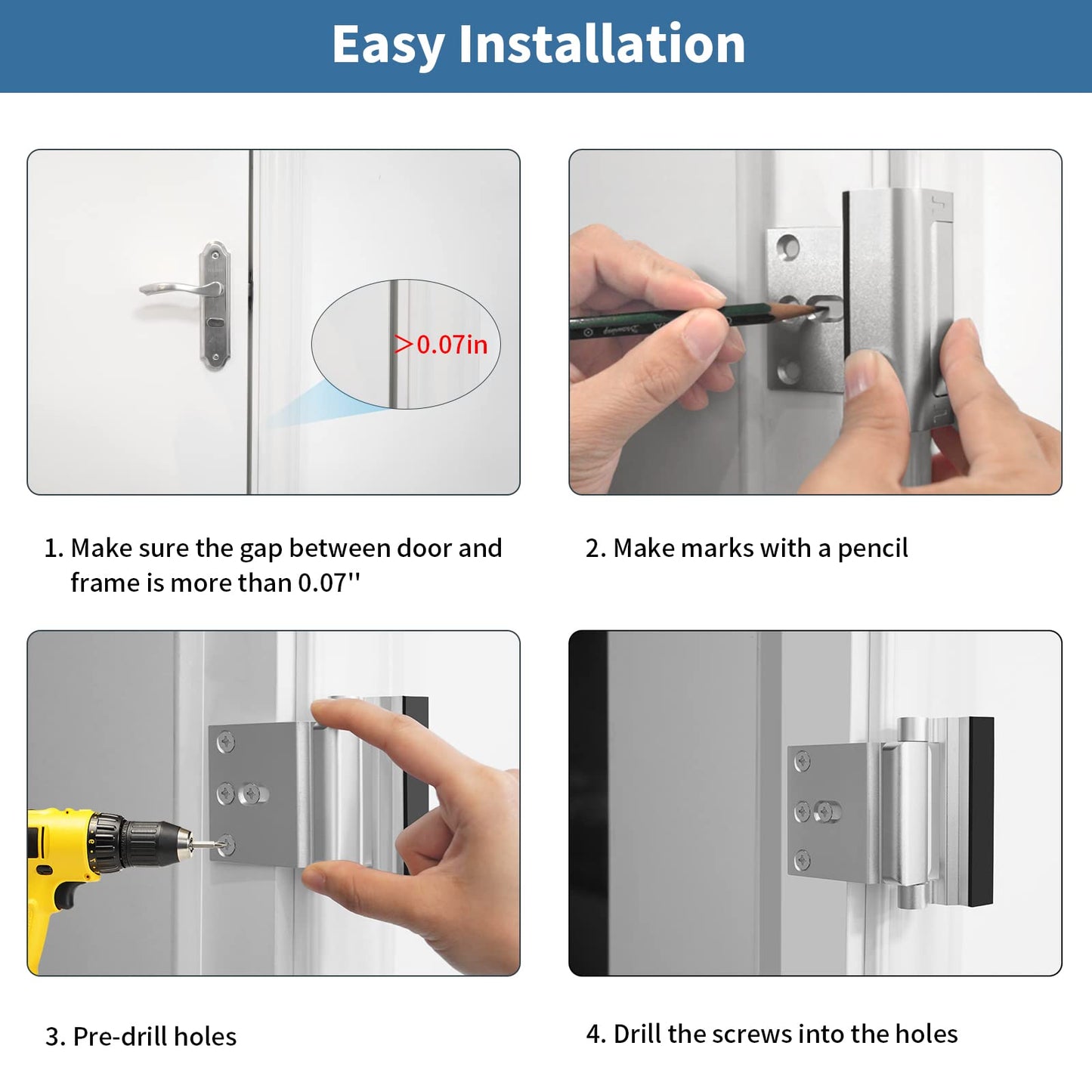 Easy Installation

>0.07in

1. Make sure the gap between door and frame is more than 0.07''

2. Make marks with a pencil

3. Pre-drill holes

4. Drill the screws into the holes