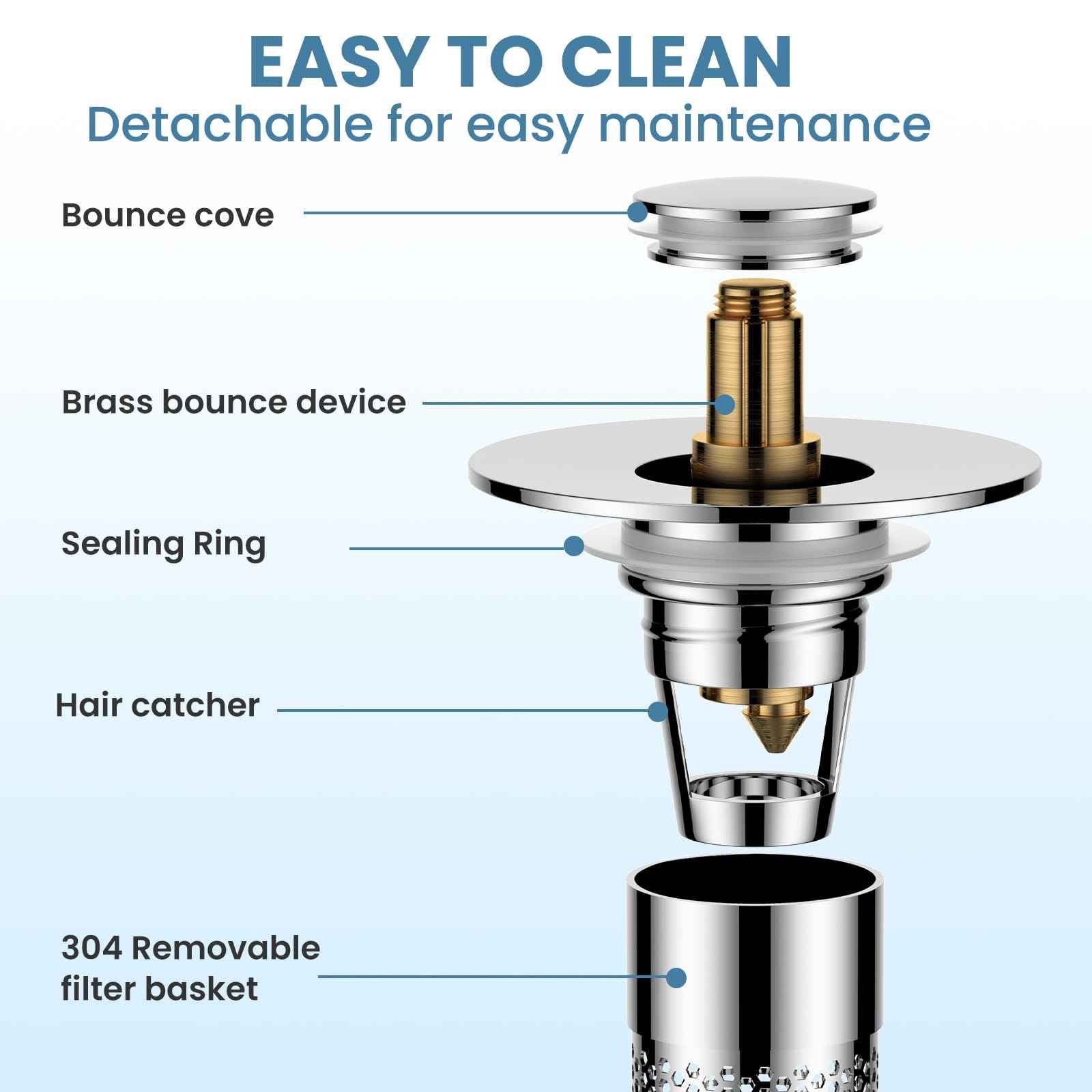 EASY TO CLEAN
Detachable for easy maintenance

Bounce cove

Brass bounce device

Sealing Ring

Hair catcher

304 Removable filter basket