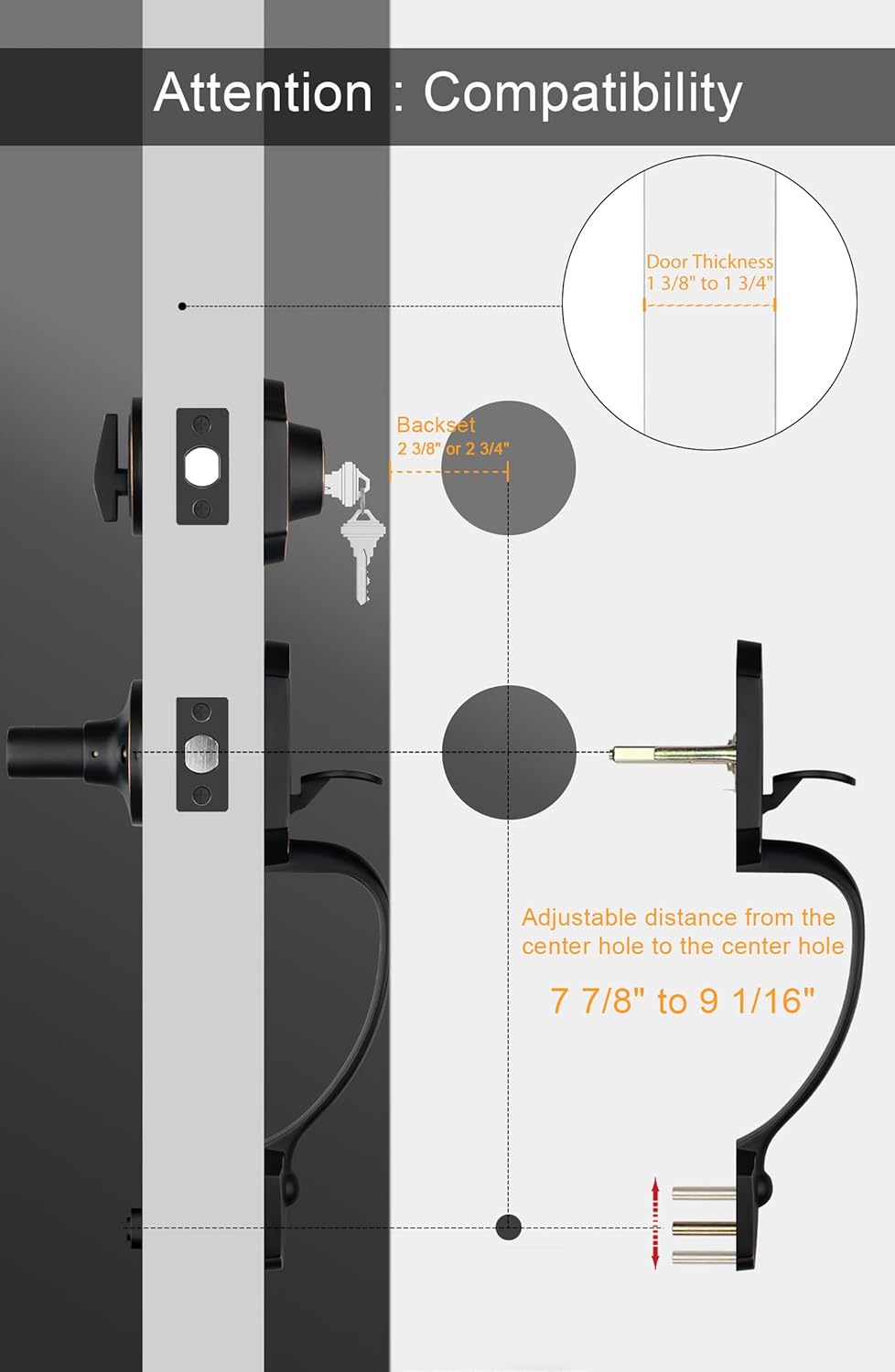 Attention : Compatibility

Door Thickness
1 3/8" to 1 3/4"

Backset
2 3/8" or 2 3/4"

Adjustable distance from the center hole to the center hole

7 7/8" to 9 1/16"