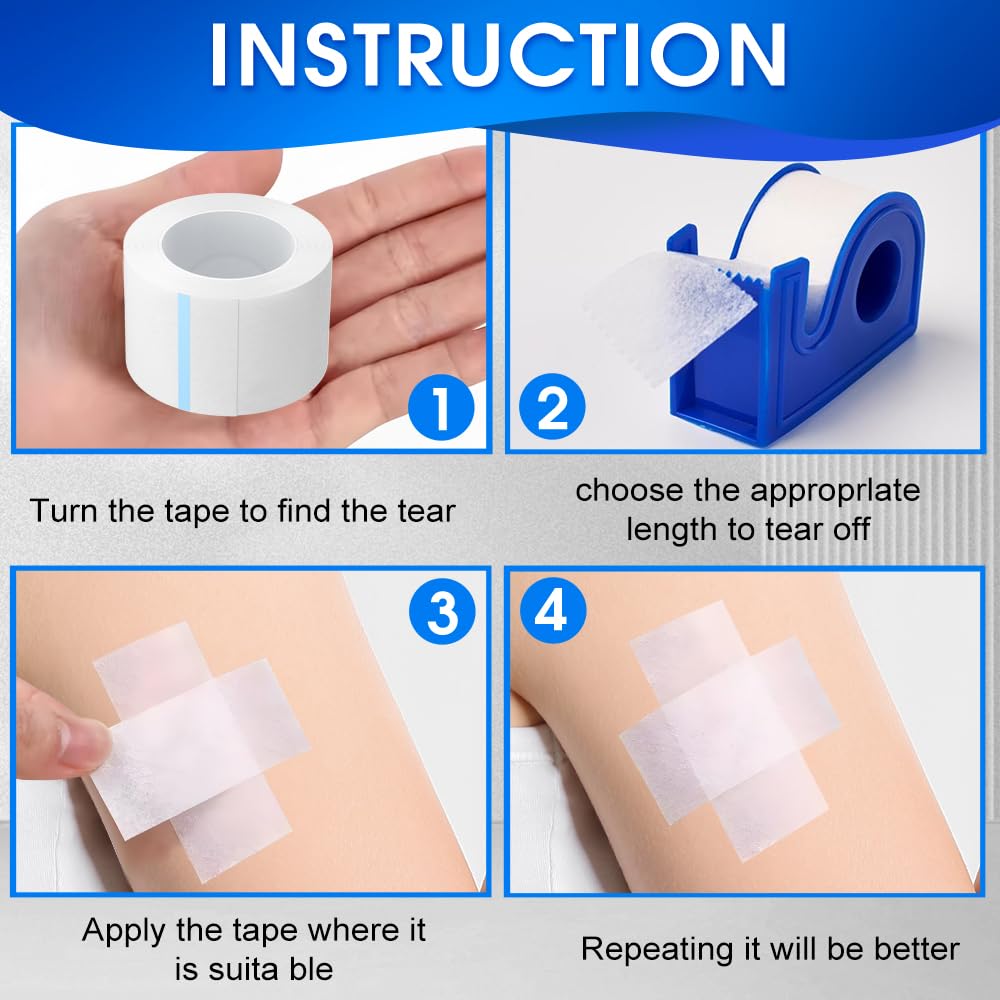 INSTRUCTION

1

2

Turn the tape to find the tear

choose the approprlate length to tear off

3

4

Apply the tape where it is suita ble

Repeating it will be better