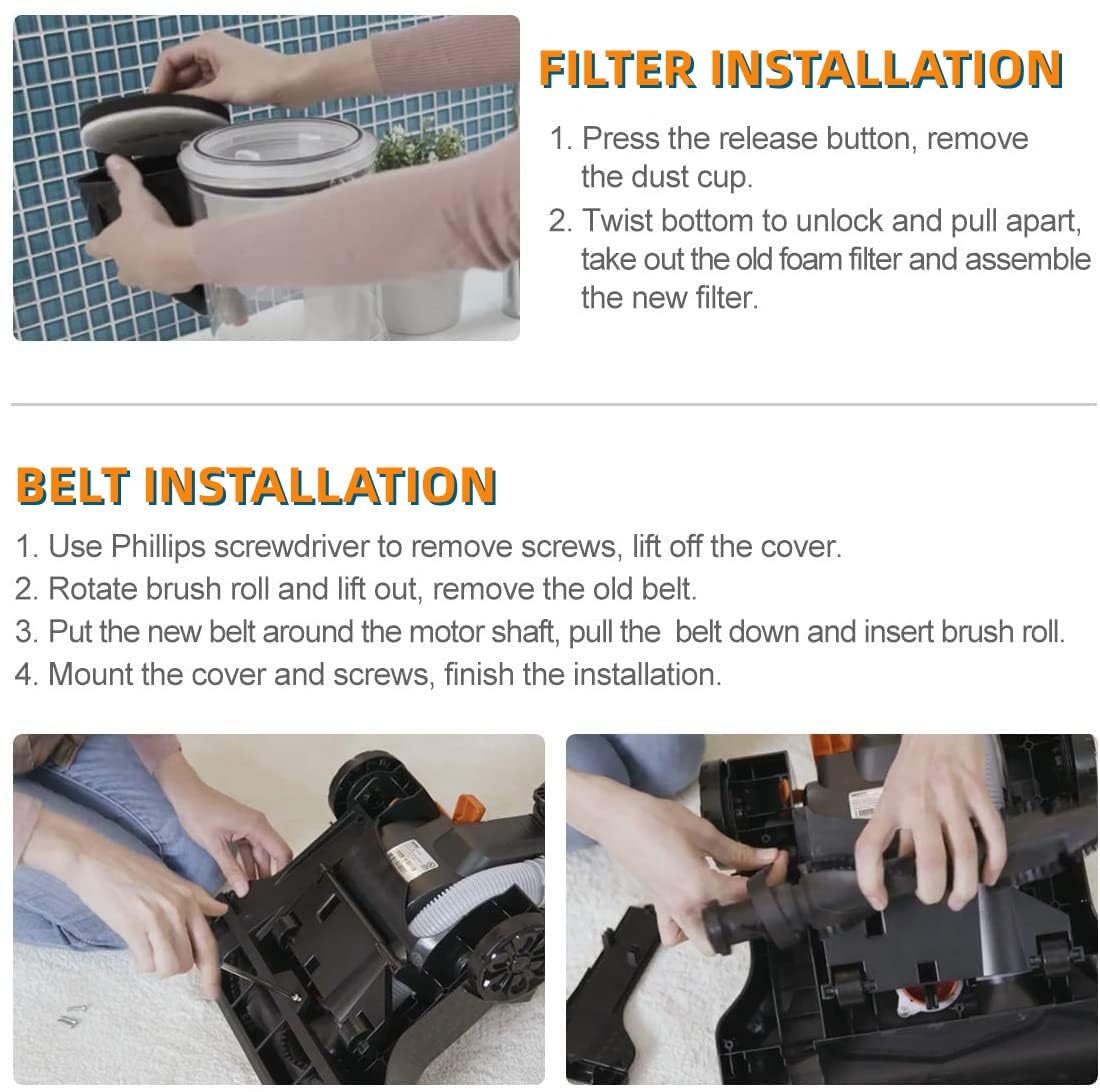 FILTER INSTALLATION

1. Press the release button, remove the dust cup.
2. Twist bottom to unlock and pull apart, take out the old foam filter and assemble the new filter.

BELT INSTALLATION

1. Use Phillips screwdriver to remove screws, lift off the cover.
2. Rotate brush roll and lift out, remove the old belt.
3. Put the new belt around the motor shaft, pull the belt down and insert brush roll.
4. Mount the cover and screws, finish the installation.