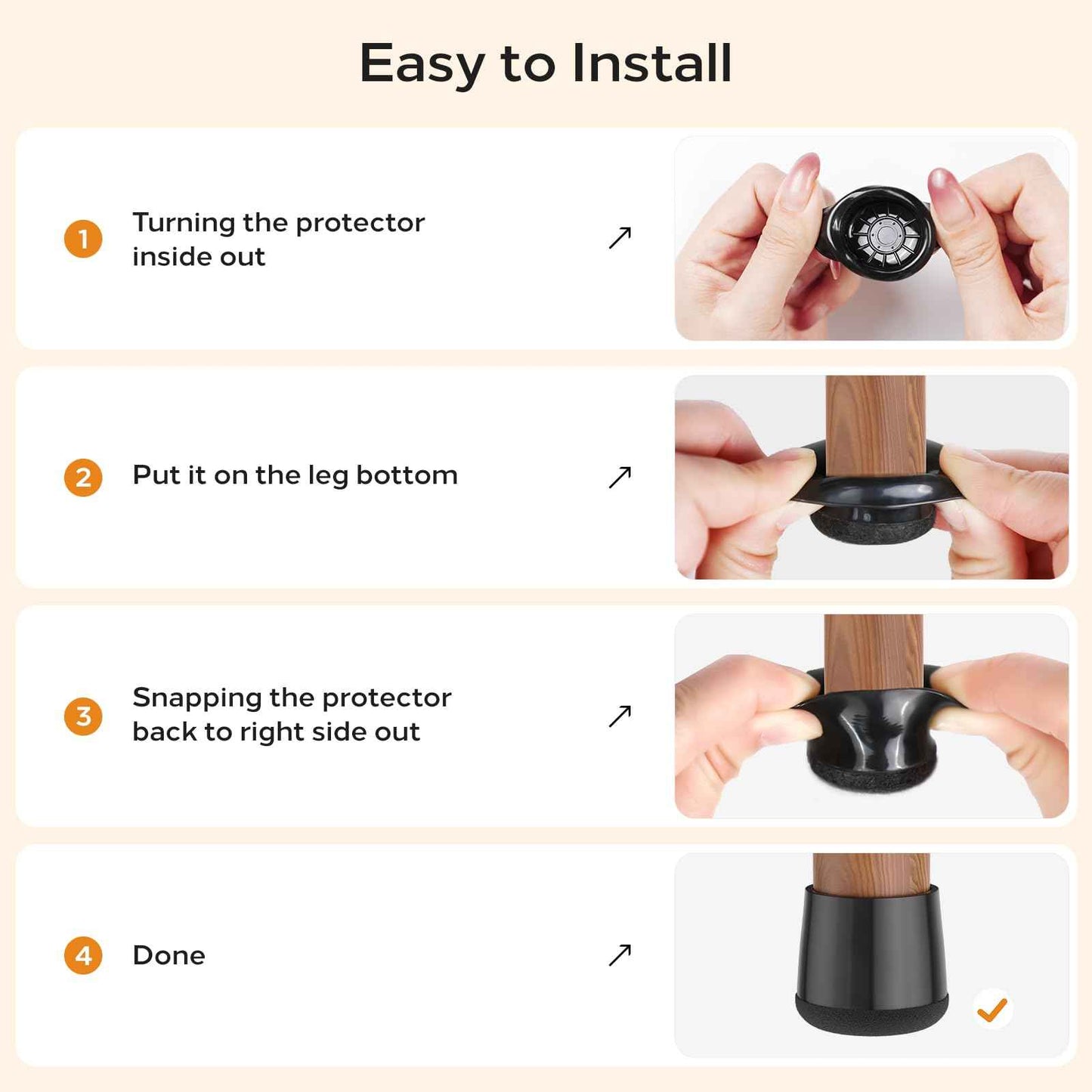 Easy to Install

1 Turning the protector inside out

2 Put it on the leg bottom

3 Snapping the protector back to right side out

4 Done