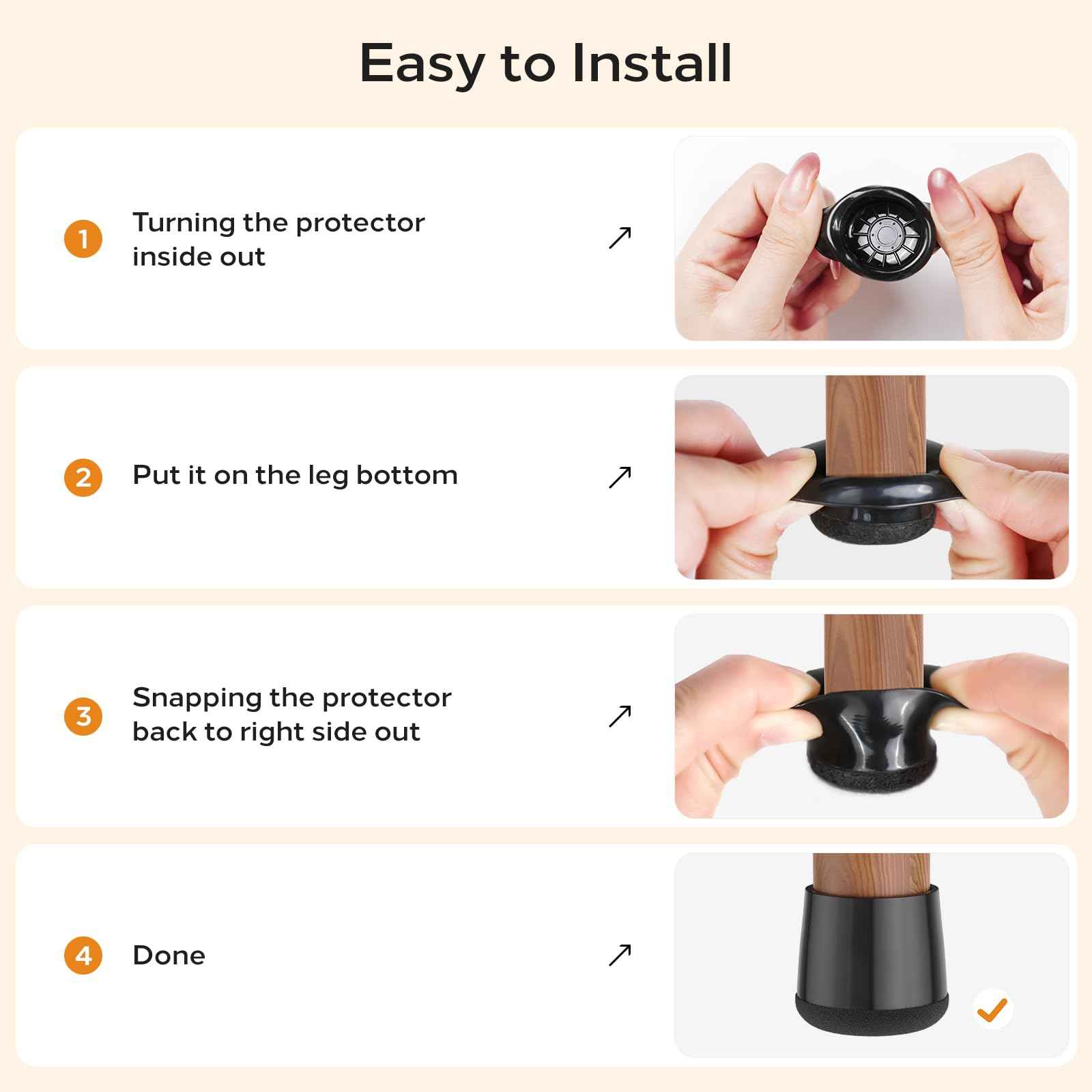 Easy to Install

1 Turning the protector inside out

2 Put it on the leg bottom

3 Snapping the protector back to right side out

4 Done