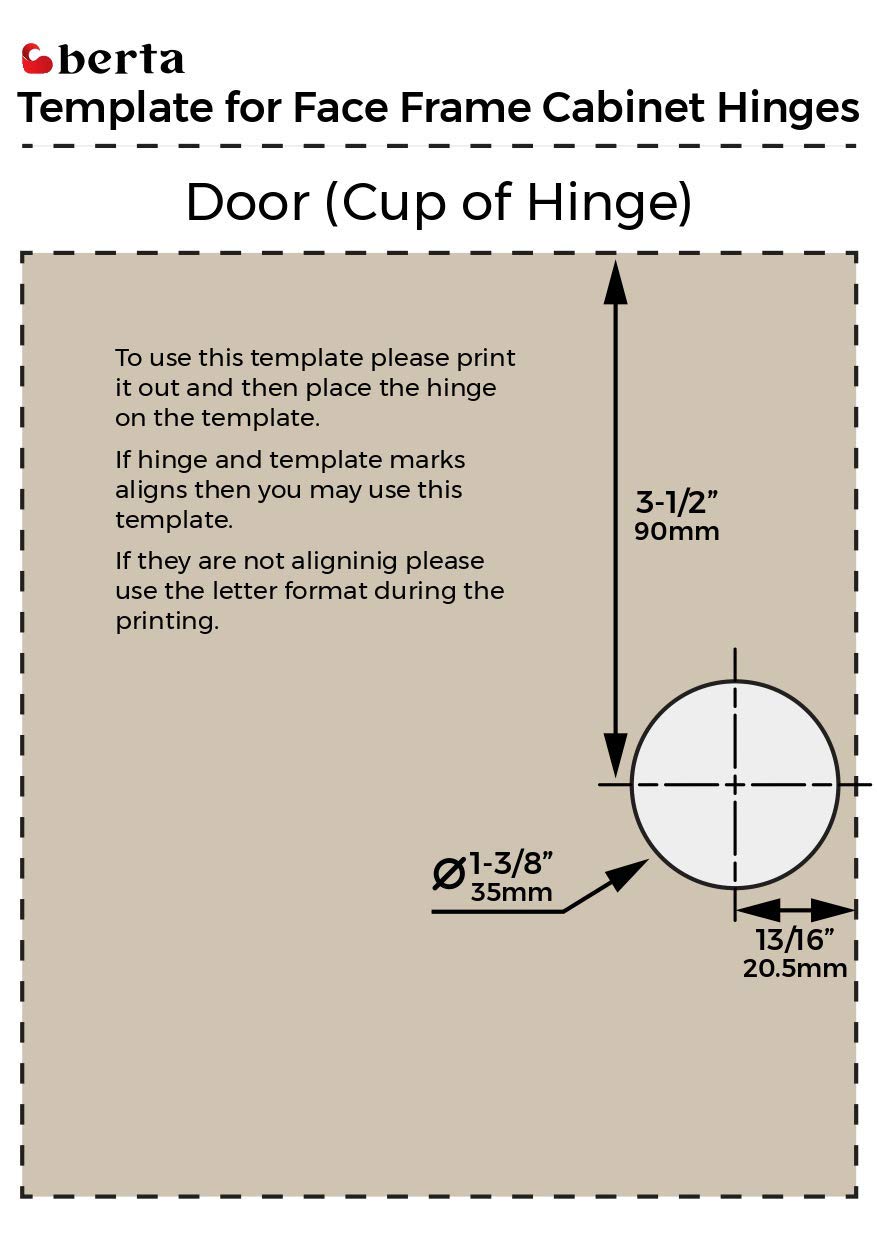 berta
Template for Face Frame Cabinet Hinges

Door (Cup of Hinge)

To use this template please print it out and then place the hinge on the template.

If hinge and template marks aligns then you may use this template.

If they are not aligninig please use the letter format during the printing.

3-1/2”
90mm

Ø1-3/8”
35mm

13/16”
20.5mm