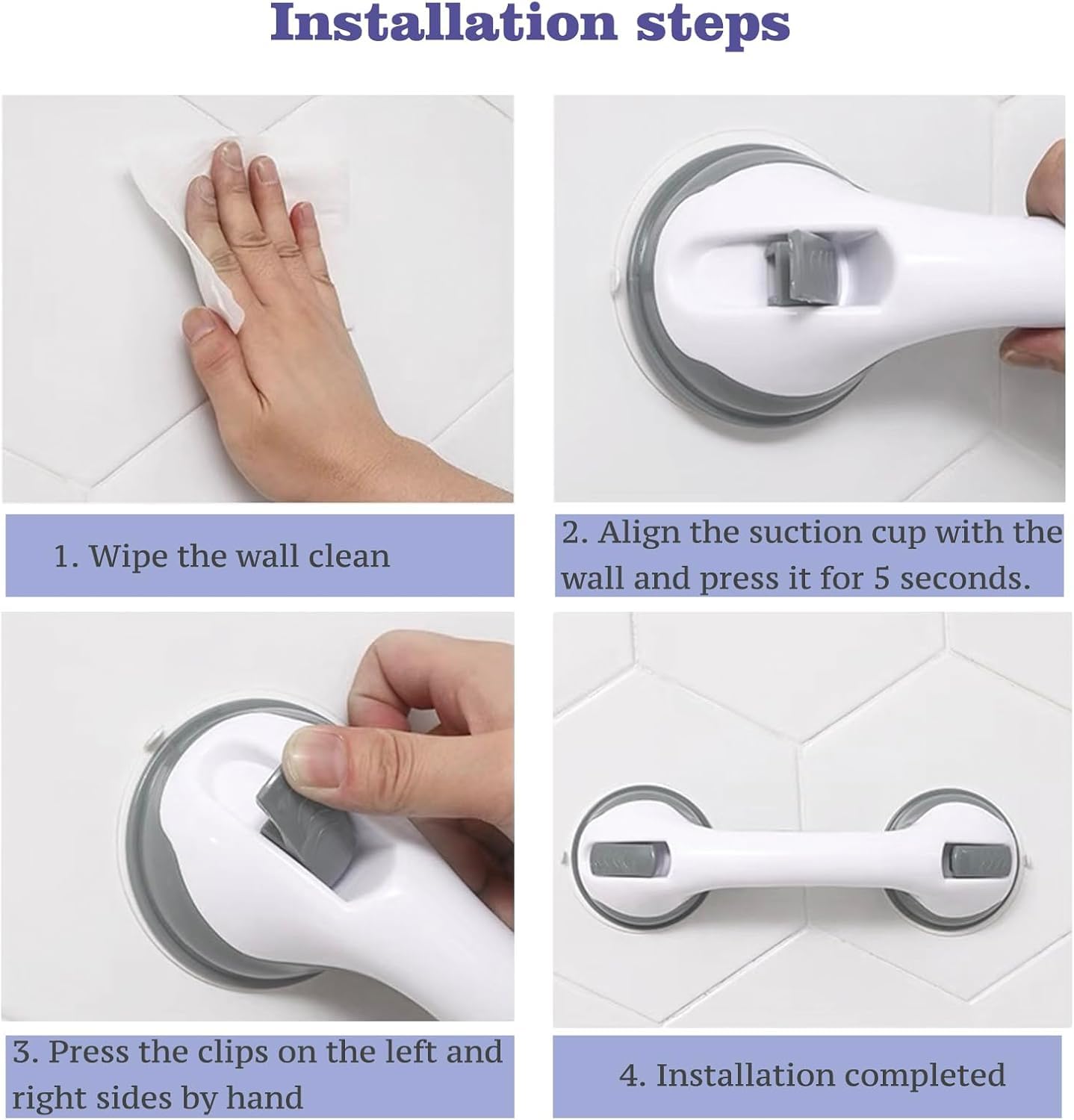 Installation steps

1. Wipe the wall clean

2. Align the suction cup with the wall and press it for 5 seconds.

3. Press the clips on the left and right sides by hand

4. Installation completed