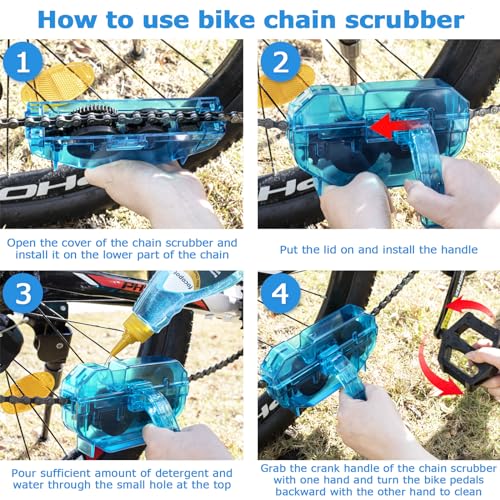 How to use bike chain scrubber

1

Open the cover of the chain scrubber and install it on the lower part of the chain

2

Put the lid on and install the handle

3

Pour sufficient amount of detergent and water through the small hole at the top

4

Grab the crank handle of the chain scrubber with one hand and turn the bike pedals backward with the other hand to clean