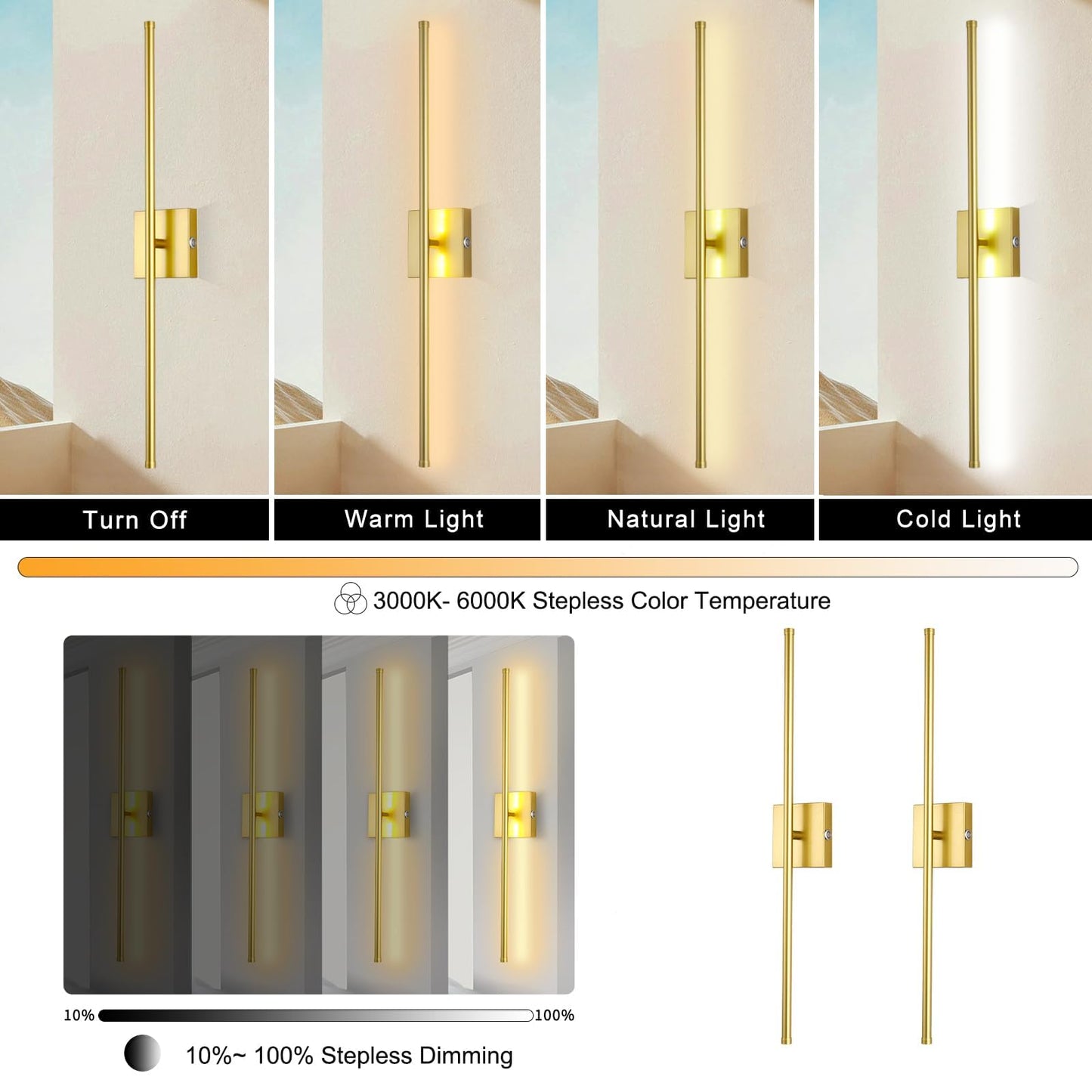 Turn Off

Warm Light

Natural Light

Cold Light

3000K- 6000K Stepless Color Temperature

10%

100%

10%~ 100% Stepless Dimming