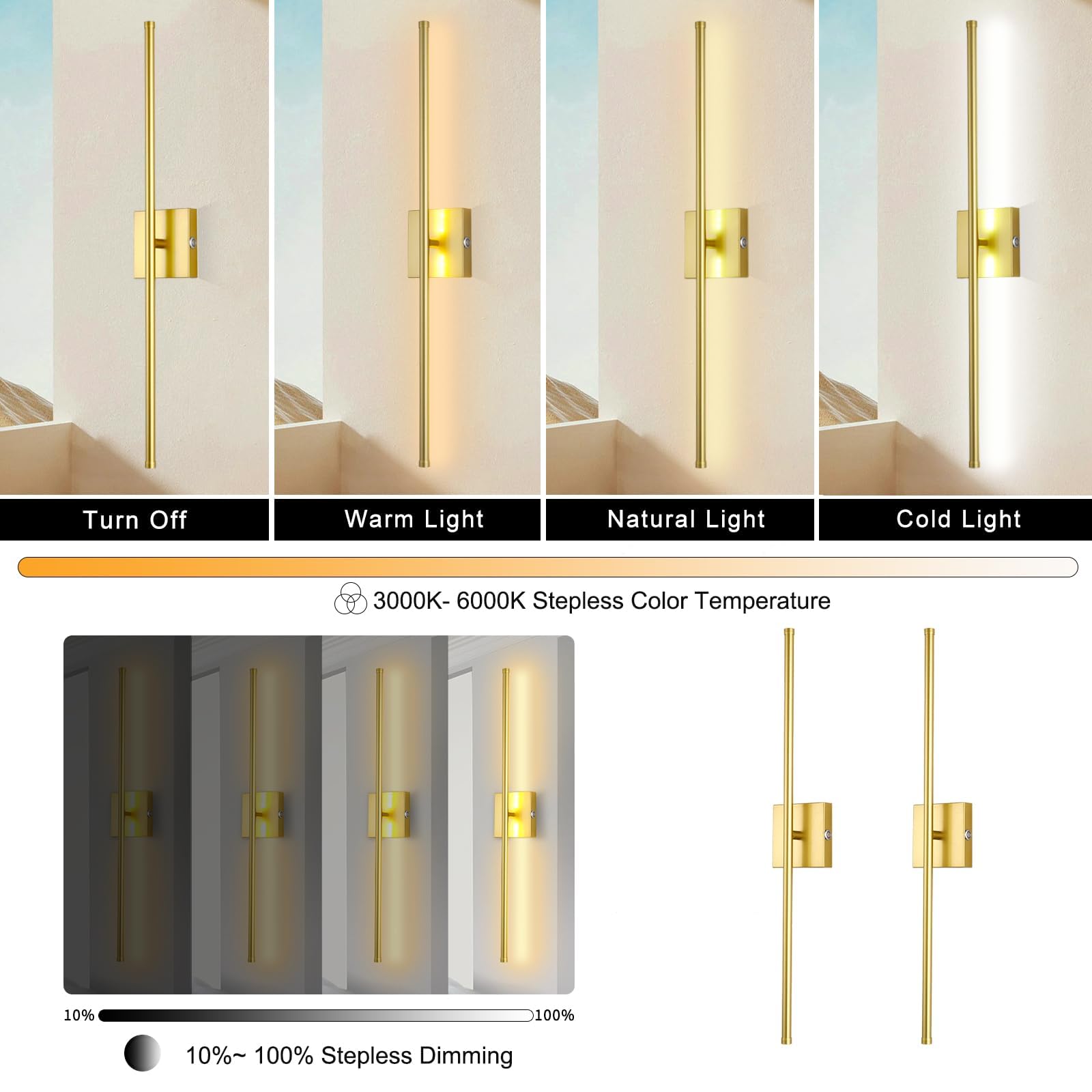 Turn Off
Warm Light
Natural Light
Cold Light

3000K- 6000K Stepless Color Temperature

10%
100%

10%~ 100% Stepless Dimming