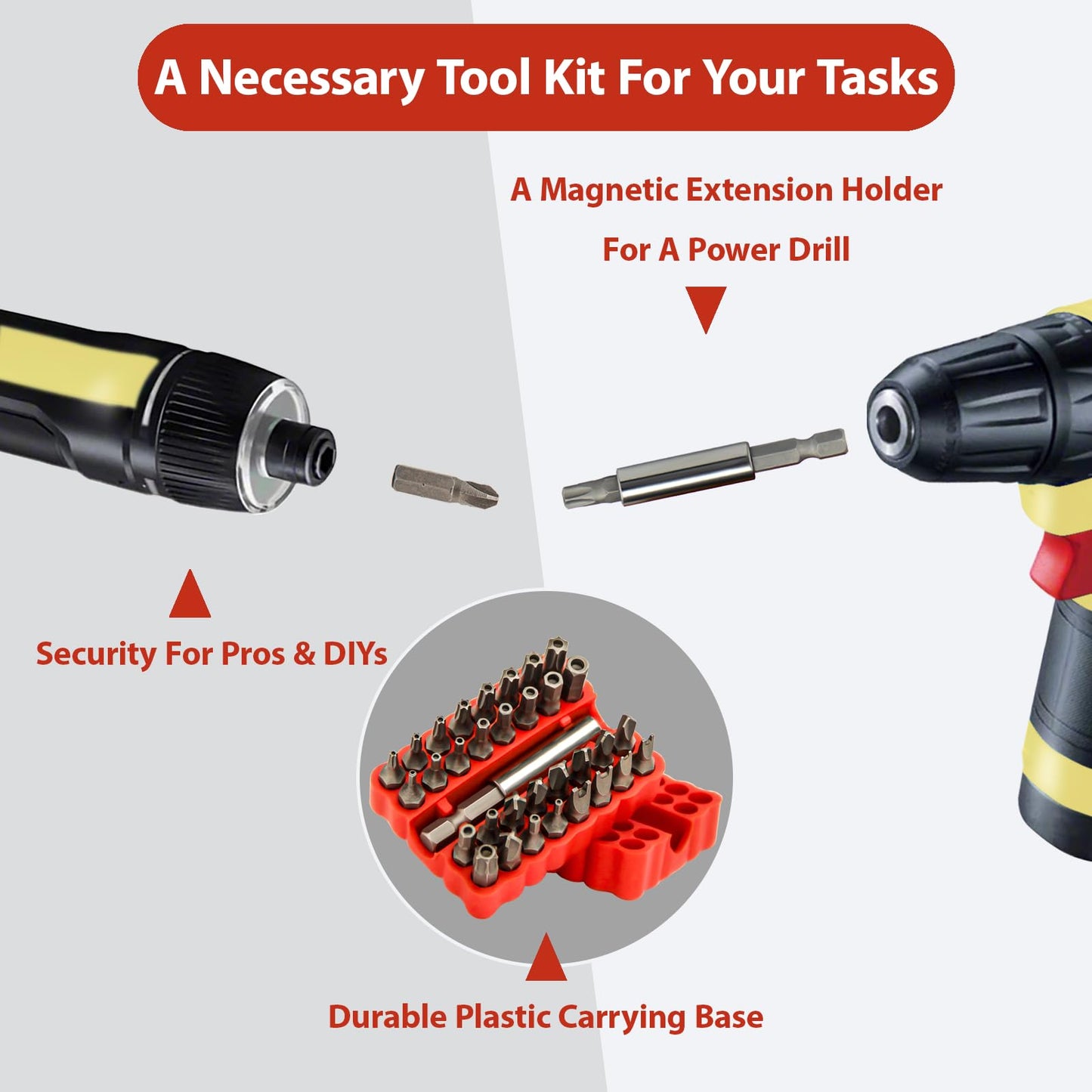 A Necessary Tool Kit For Your Tasks

A Magnetic Extension Holder
For A Power Drill

Security For Pros & DIYs

Durable Plastic Carrying Base