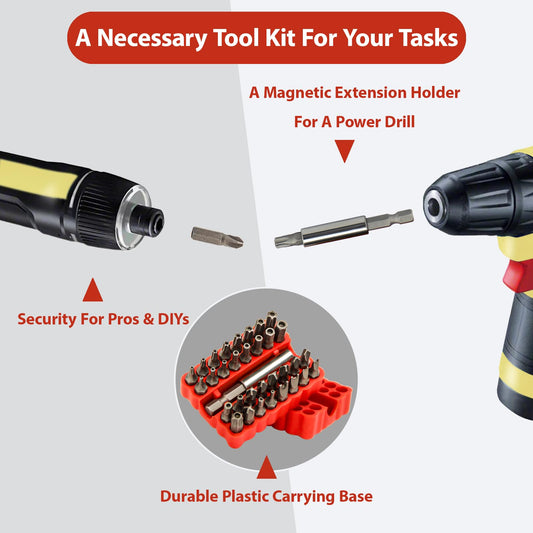 A Necessary Tool Kit For Your Tasks

A Magnetic Extension Holder
For A Power Drill

Security For Pros & DIYs

Durable Plastic Carrying Base