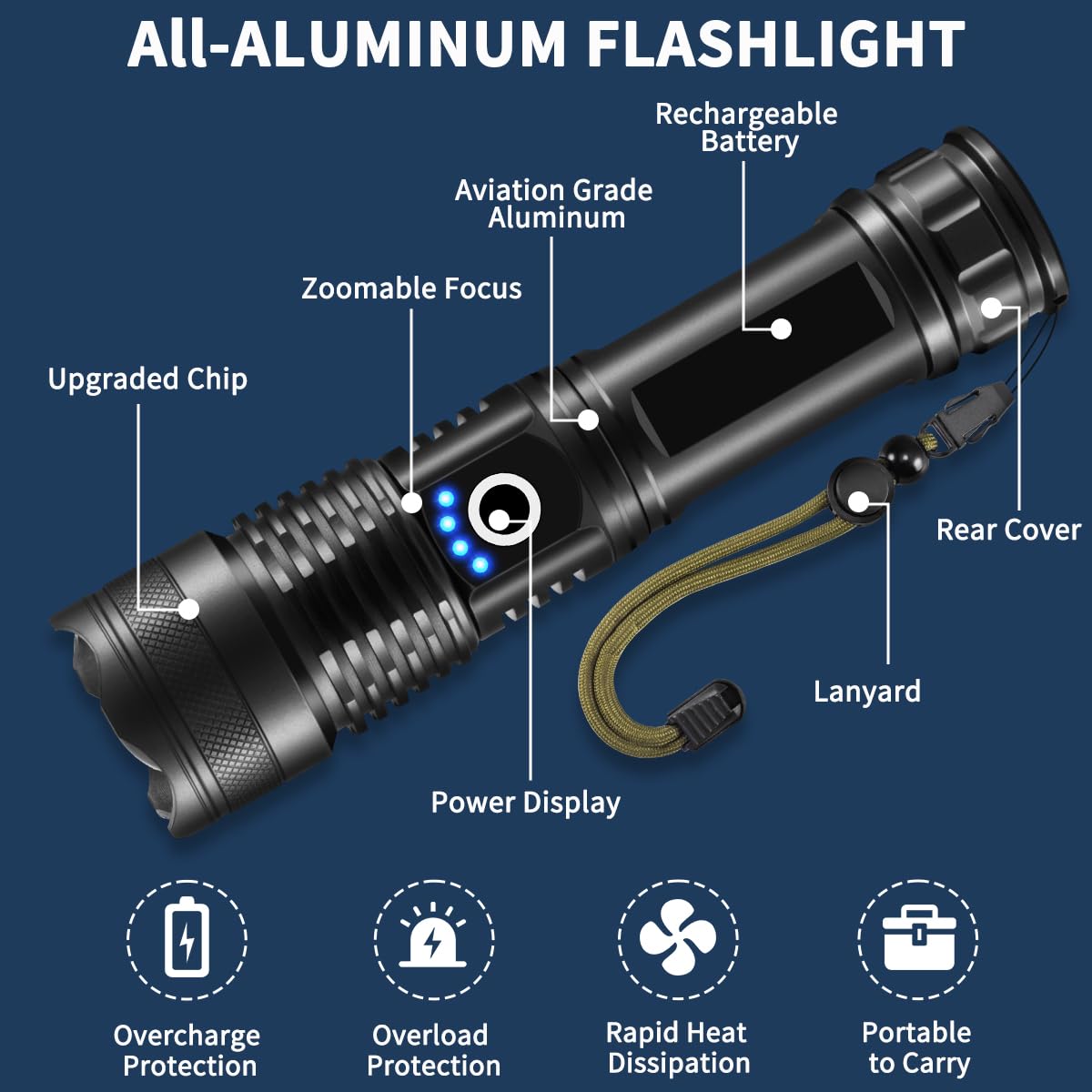 All-ALUMINUM FLASHLIGHT

Rechargeable Battery

Aviation Grade Aluminum

Zoomable Focus

Upgraded Chip

Rear Cover

Lanyard

Power Display

Overcharge Protection

Overload Protection

Rapid Heat Dissipation

Portable to Carry