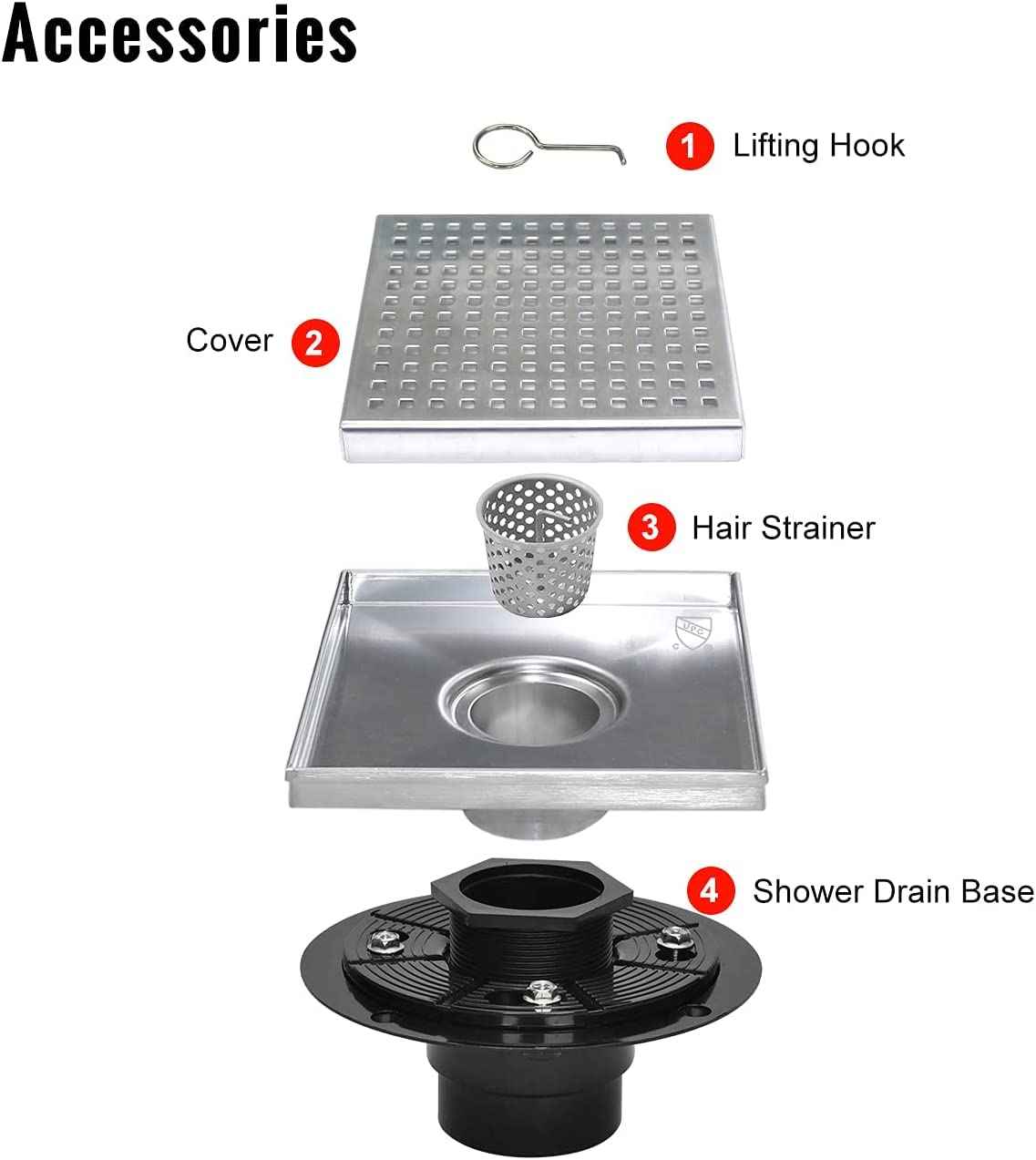 Accessories

1 Lifting Hook

Cover 2

3 Hair Strainer

UPC

4 Shower Drain Base