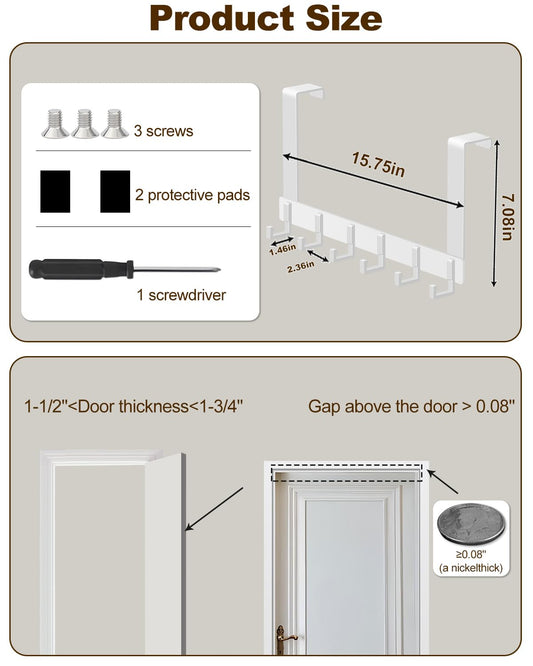 Product Size

3 screws

2 protective pads

1 screwdriver

15.75in

7.08in

1.46in

2.36in

1-1/2"<Door thickness<1-3/4"

Gap above the door > 0.08"

≥0.08"
(a nickelthick)