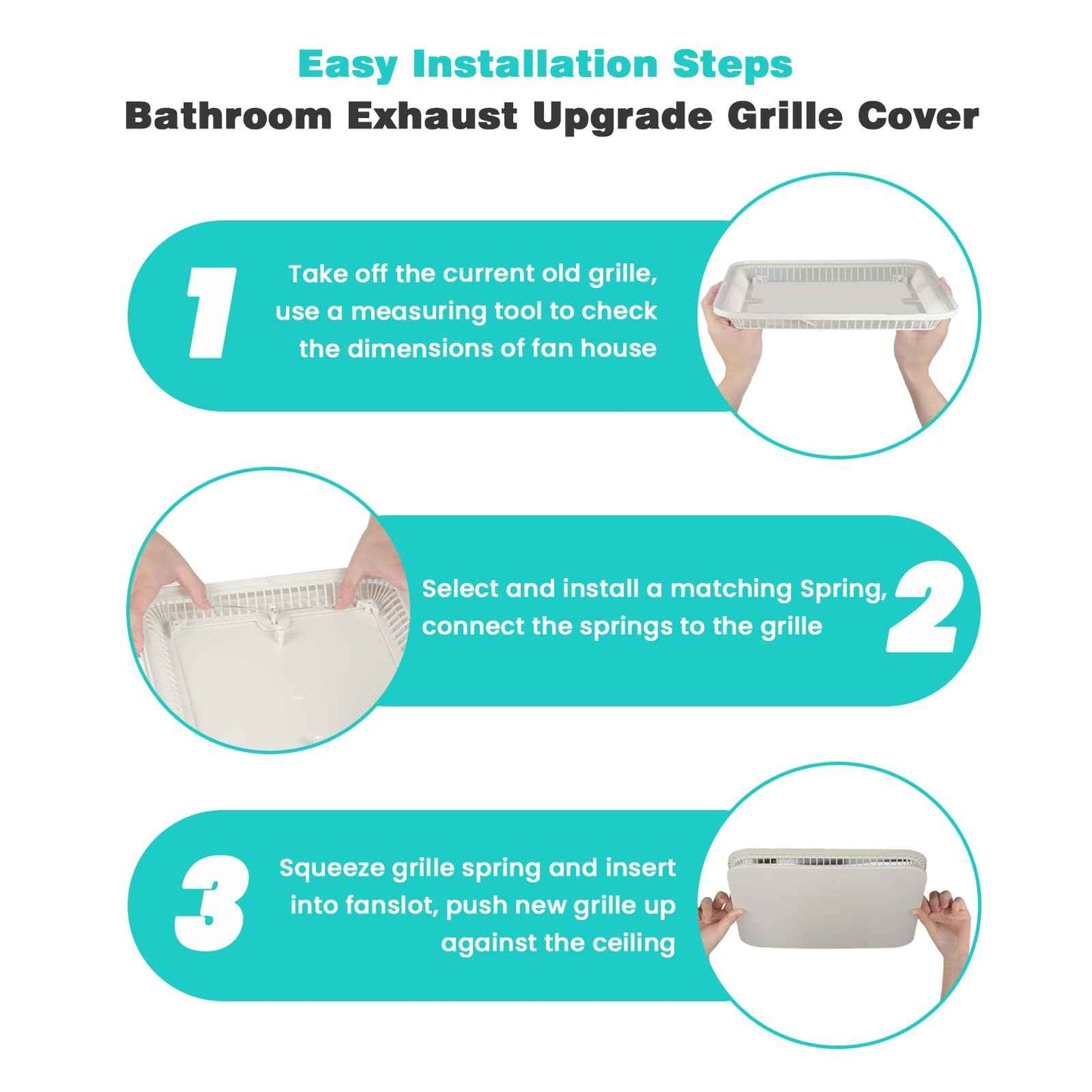 Easy Installation Steps
Bathroom Exhaust Upgrade Grille Cover

1

Take off the current old grille, use a measuring tool to check the dimensions of fan house

Select and install a matching Spring, connect the springs to the grille

2

3

Squeeze grille spring and insert into fanslot, push new grille up against the ceiling