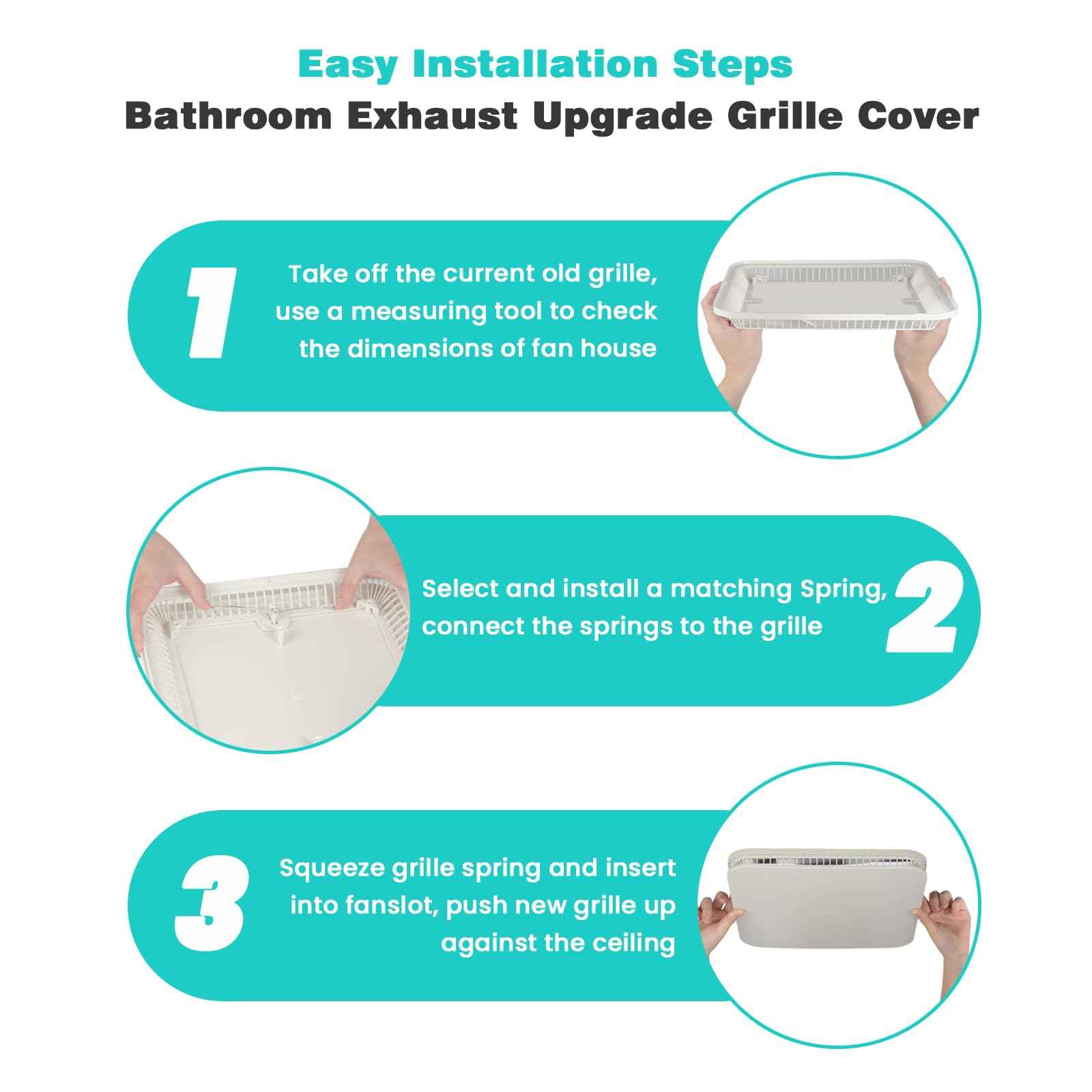 Easy Installation Steps
Bathroom Exhaust Upgrade Grille Cover

1

Take off the current old grille, use a measuring tool to check the dimensions of fan house

Select and install a matching Spring, connect the springs to the grille

2

3

Squeeze grille spring and insert into fanslot, push new grille up against the ceiling