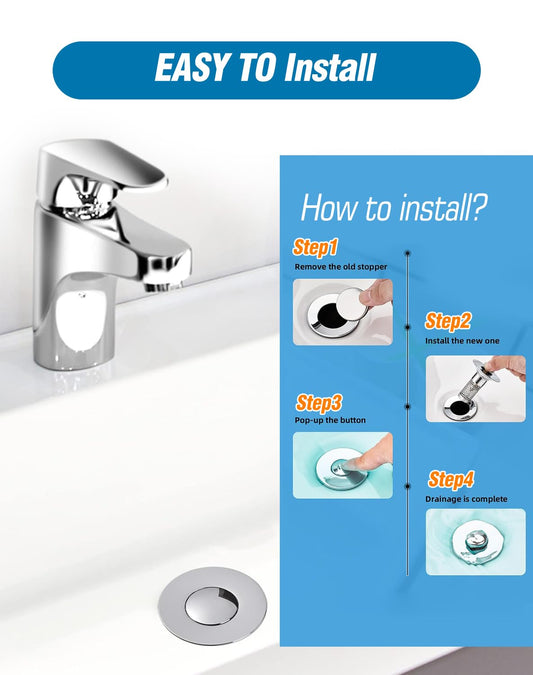 EASY TO Install

How to install?

Step1
Remove the old stopper

Step2
Install the new one

Step3
Pop-up the button

Step4
Drainage is complete