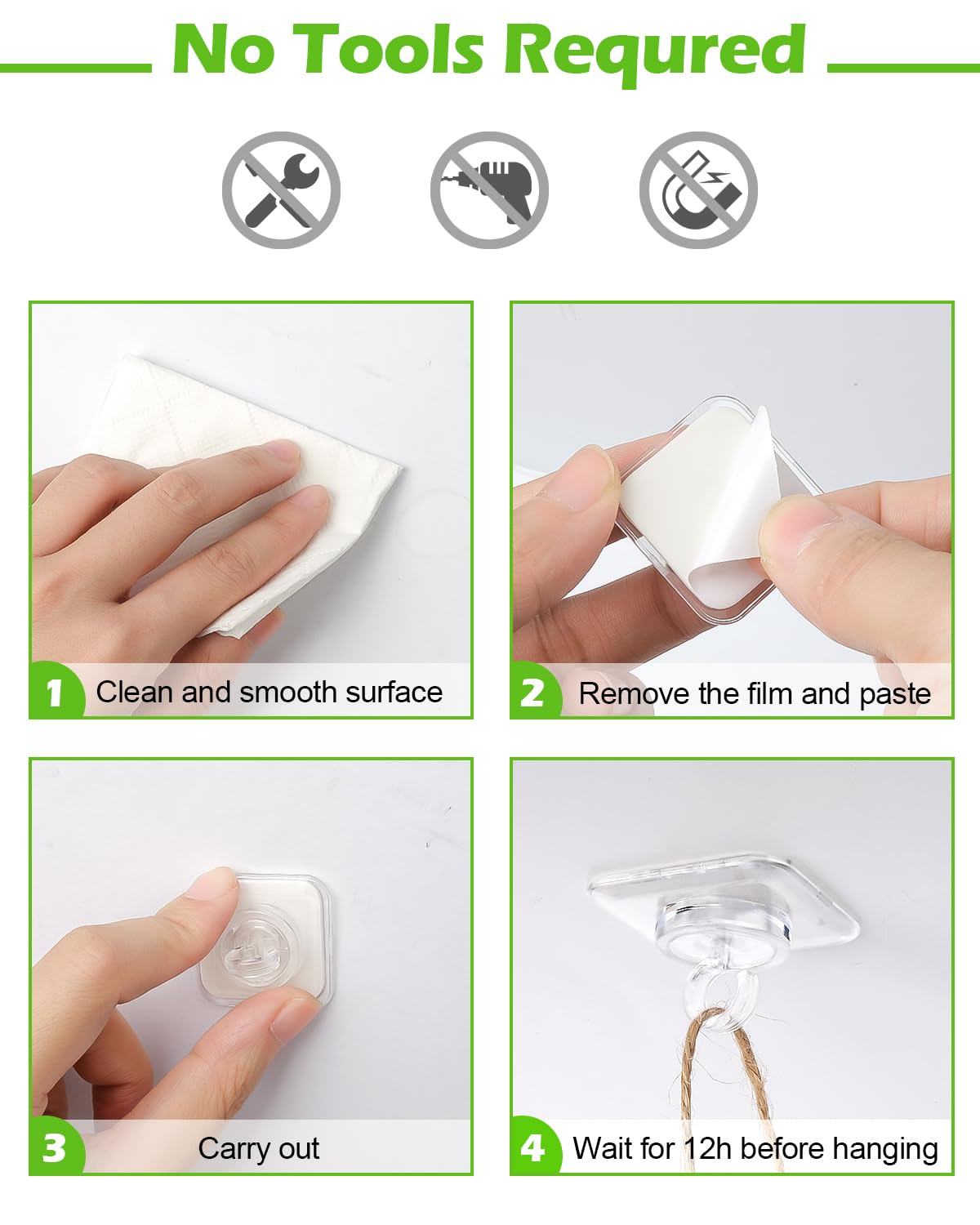 No Tools Requred

1 Clean and smooth surface

2 Remove the film and paste

3 Carry out

4 Wait for 12h before hanging