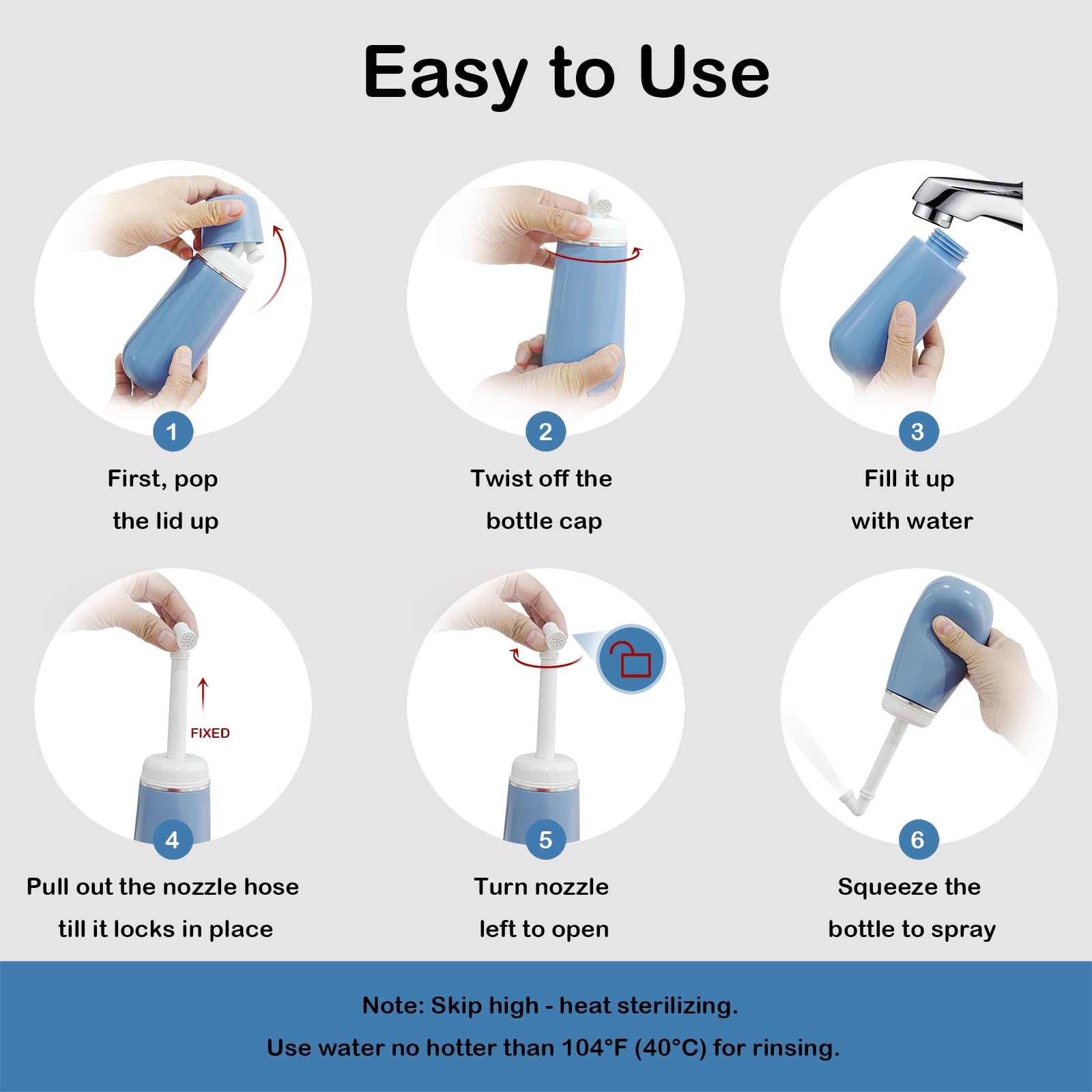 Easy to Use

1
First, pop the lid up

2
Twist off the bottle cap

3
Fill it up with water

FIXED

4
Pull out the nozzle hose till it locks in place

5
Turn nozzle left to open

6
Squeeze the bottle to spray

Note: Skip high - heat sterilizing.
Use water no hotter than 104°F (40°C) for rinsing.