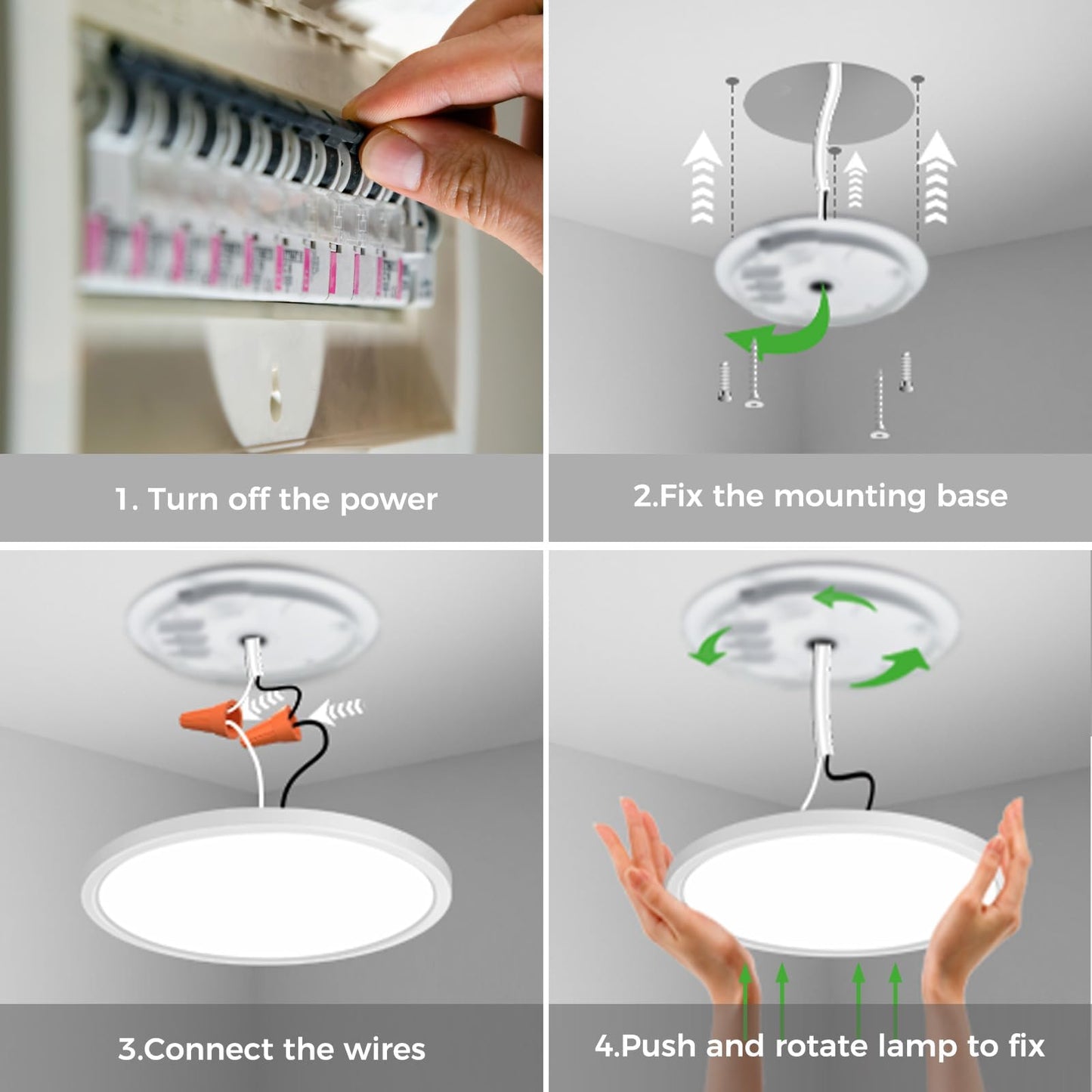 1. Turn off the power

2.Fix the mounting base

3.Connect the wires

4.Push and rotate lamp to fix