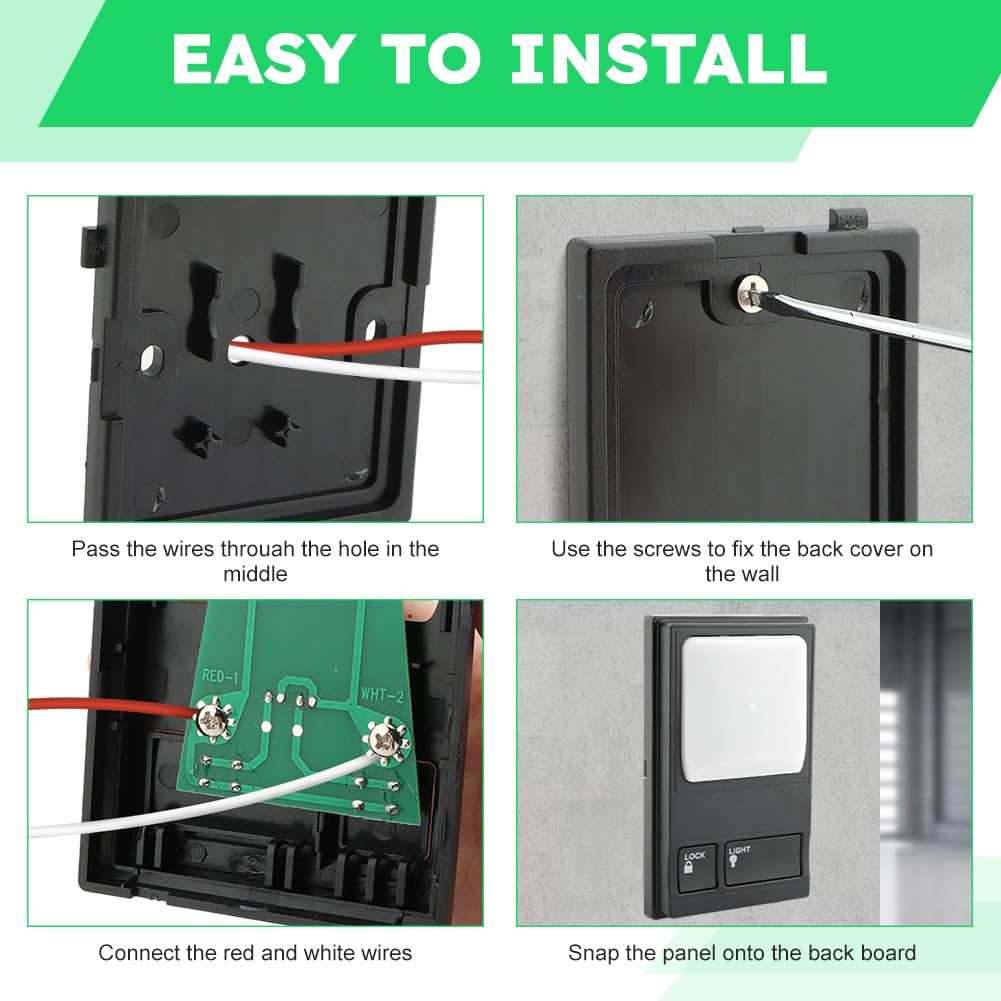 EASY TO INSTALL

Pass the wires throuah the hole in the middle

Use the screws to fix the back cover on the wall

RED-1

WHT-2

Connect the red and white wires

LOCK

LIGHT

Snap the panel onto the back board