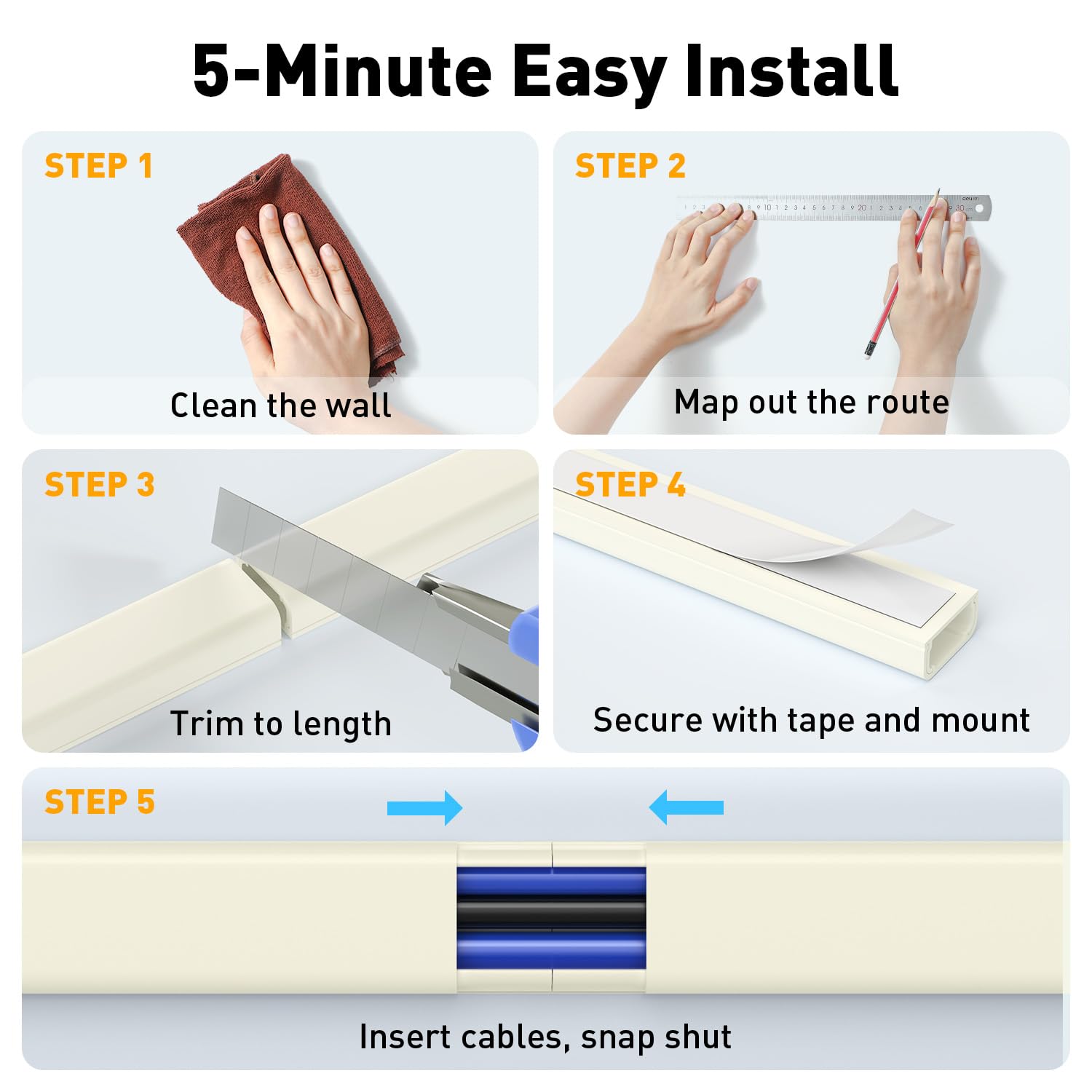 5-Minute Easy Install

STEP 1

Clean the wall

STEP 2

Map out the route

STEP 3

Trim to length

STEP 4

Secure with tape and mount

STEP 5

Insert cables, snap shut